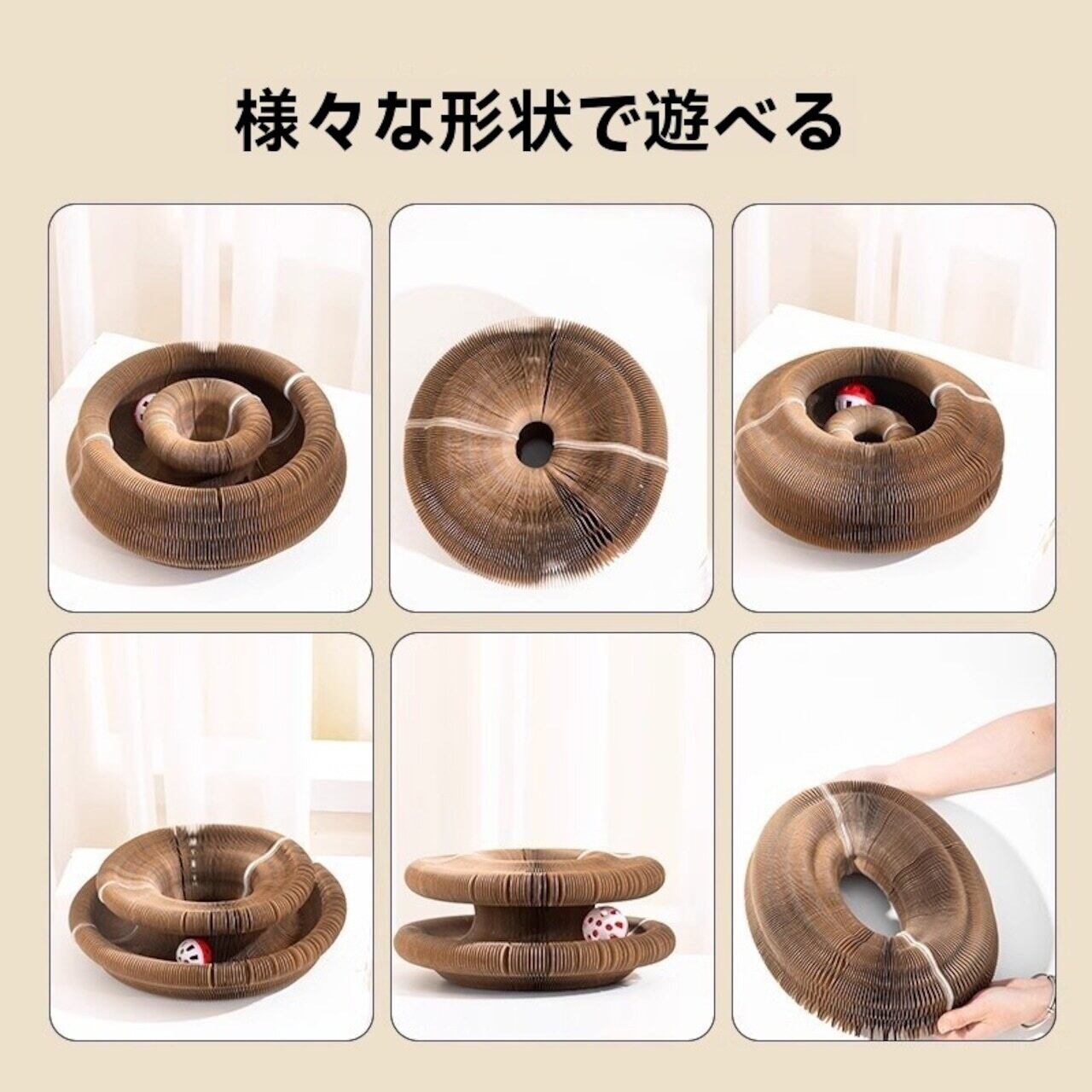 様々な形状で遊べる