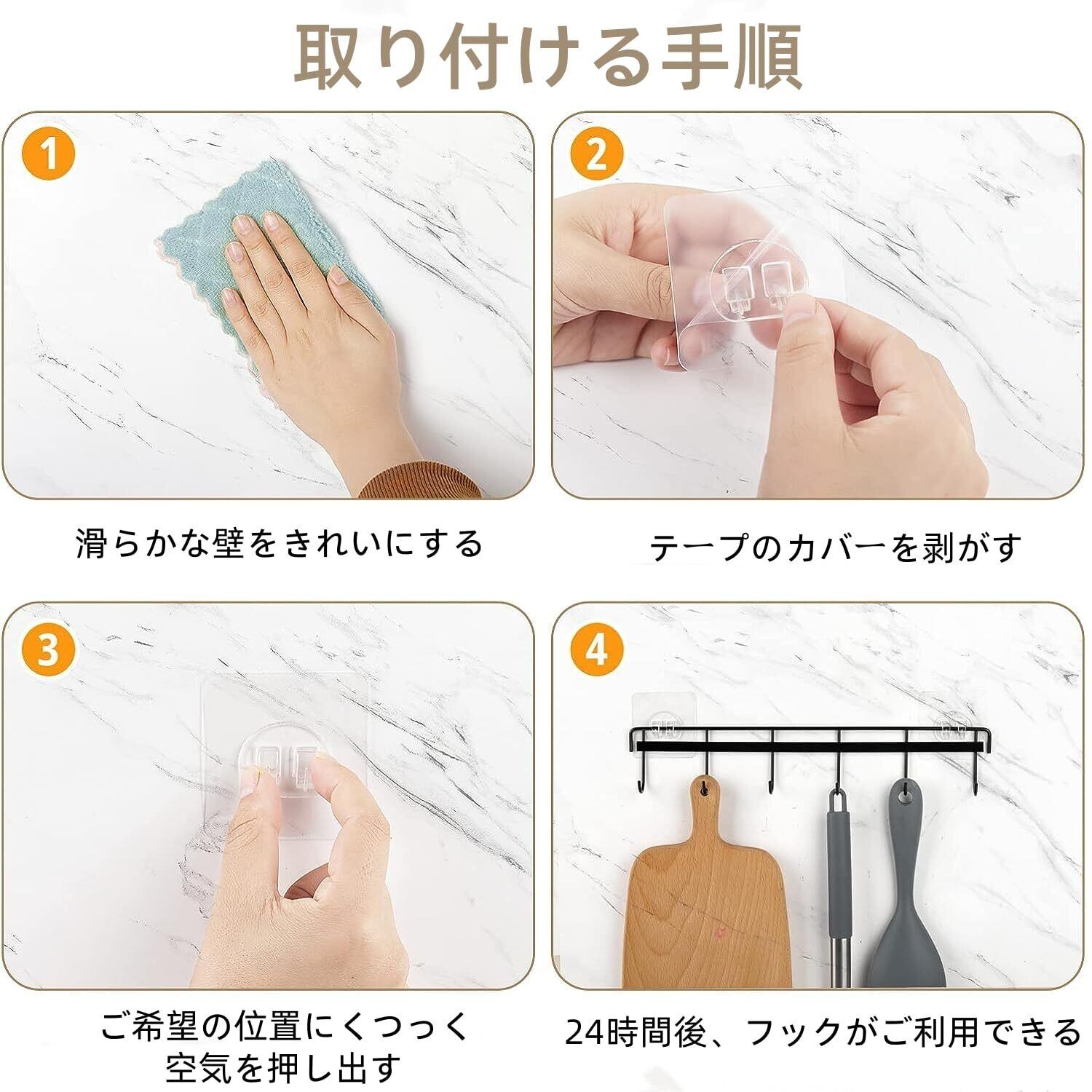 取り付ける手順

1

滑らかな壁をきれいにする

2

テープのカバーを剥がす

3

ご希望の位置にくつっく
空気を押し出す

4

24時間後、フックがご利用できる