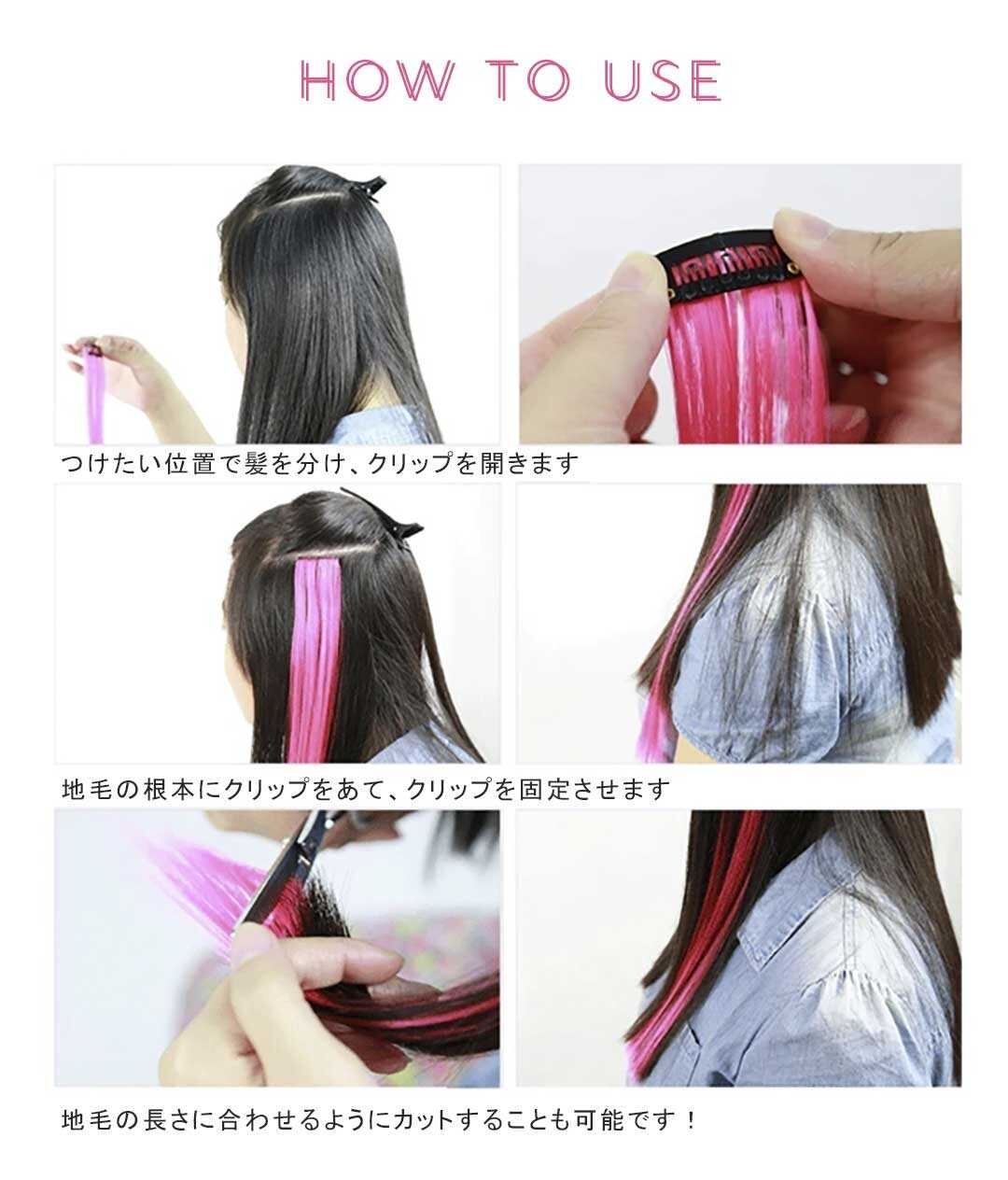 HOW TO USE

つけたい位置で髪を分け、クリップを開きます

地毛の根本にクリップをあて、クリップを固定させます

地毛の長さに合わせるようにカットすることも可能です！