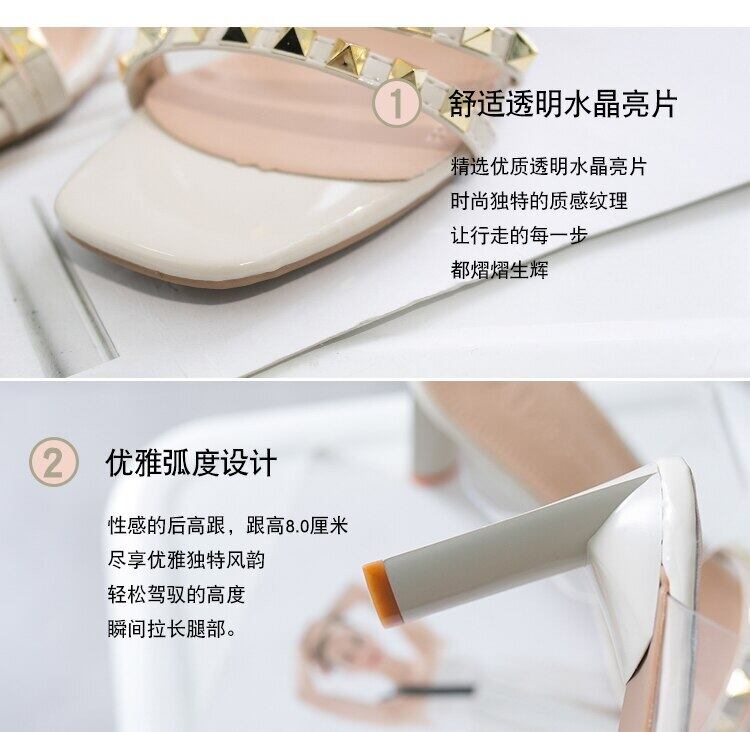 1 舒适透明水晶亮片

精选优质透明水晶亮片
时尚独特的质感纹理
让行走的每一步
都熠熠生辉

2 优雅弧度设计

性感的后高跟，跟高8.0厘米
尽享优雅独特风韵
轻松驾驭的高度
瞬间拉长腿部。