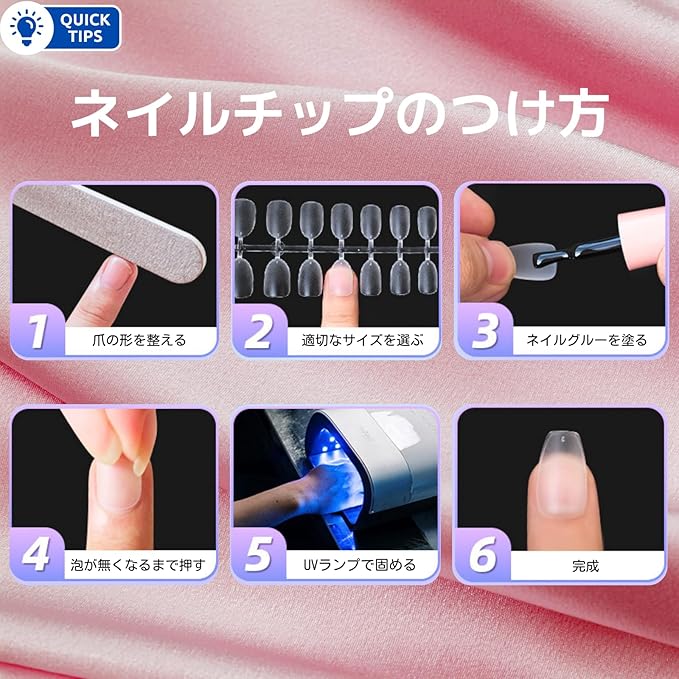 QUICK TIPS

ネイルチップのつけ方

1 爪の形を整える

2 適切なサイズを選ぶ

3 ネイルグルーを塗る

4 泡が無くなるまで押す

5 UVランプで固める

6 完成