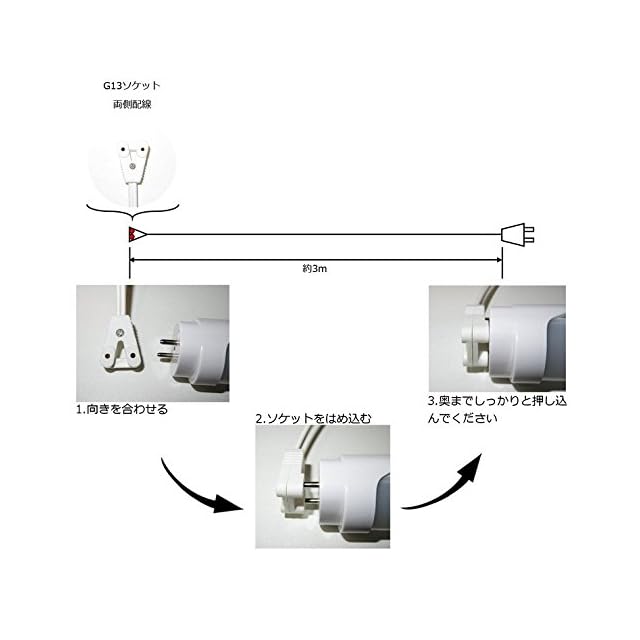 G13ソケット
両側配線

約3m

1.向きを合わせる

2.ソケットをはめ込む

3.奥までしっかりと押し込んでください