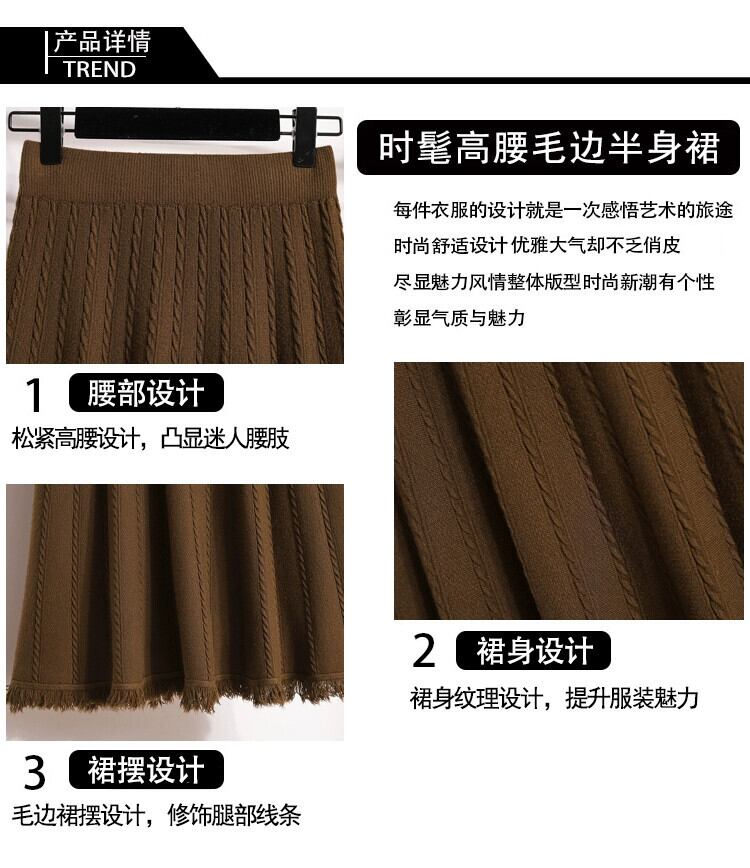 产品详情
TREND

时髦高腰毛边半身裙

每件衣服的设计就是一次感悟艺术的旅途
时尚舒适设计 优雅大气却不乏俏皮
尽显魅力风情整体版型时尚新潮有个性
彰显气质与魅力

1 腰部设计
松紧高腰设计，凸显迷人腰肢

2 裙身设计
裙身纹理设计，提升服装魅力

3 裙摆设计
毛边裙摆设计，修饰腿部线条