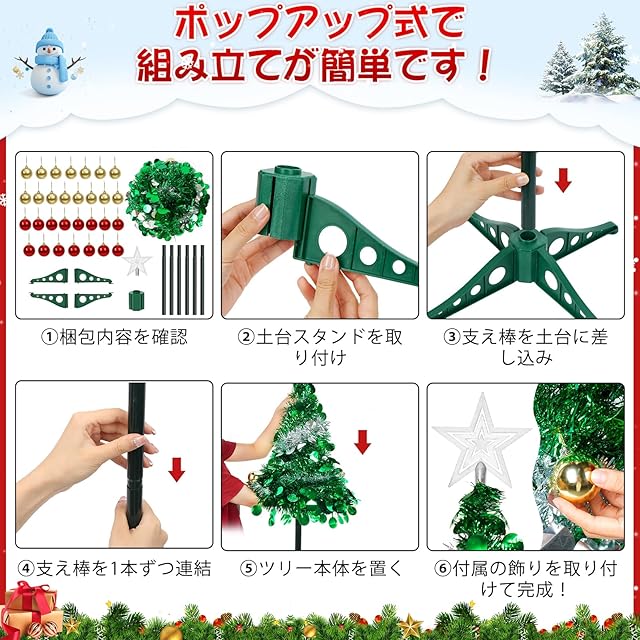 ポップアップ式で
組み立てが簡単です！

①梱包内容を確認

②土台スタンドを取り付け

③支え棒を土台に差し込み

④支え棒を1本ずつ連結

⑤ツリー本体を置く

⑥付属の飾りを取り付けて完成！