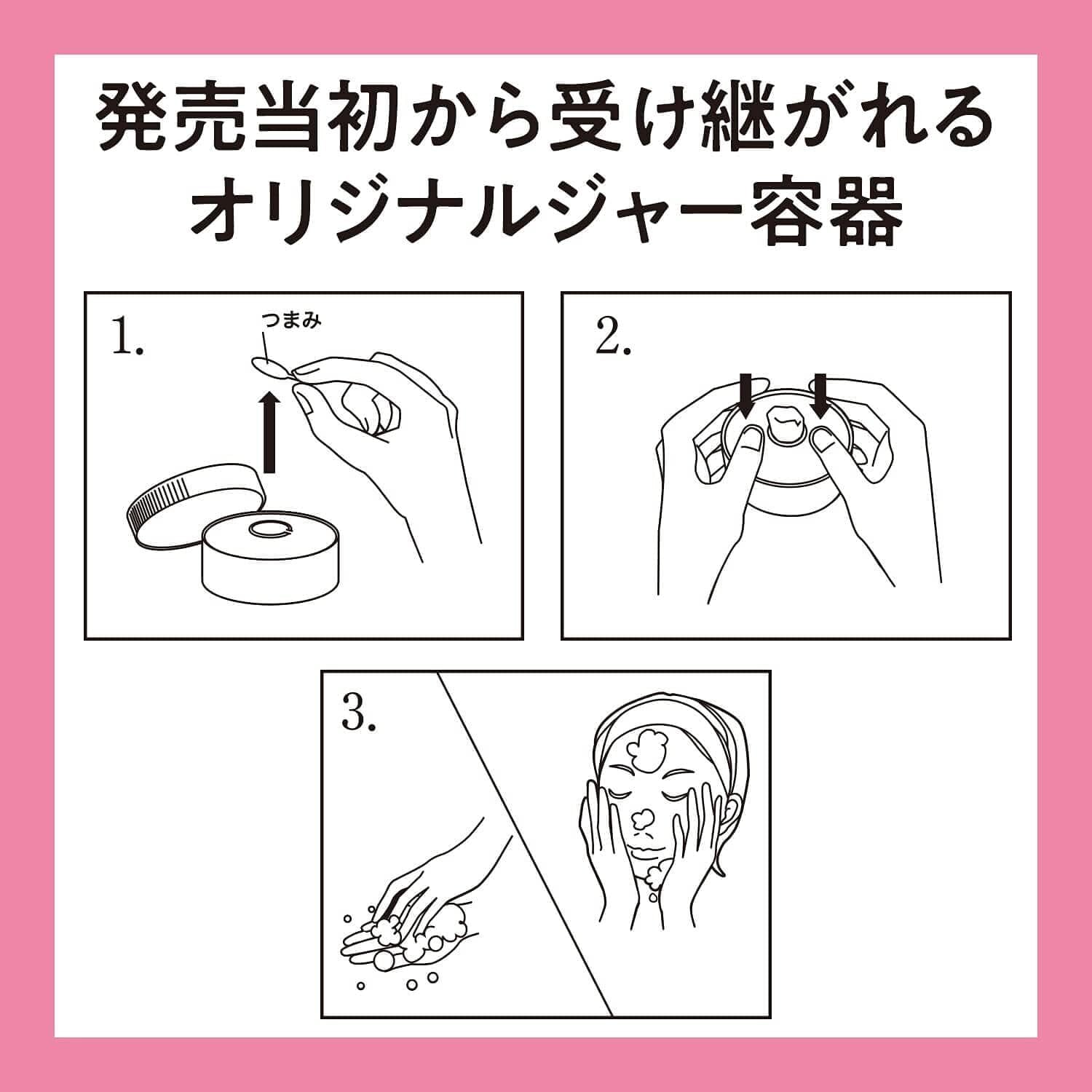 発売当初から受け継がれる
オリジナルジャー容器

1.
つまみ

2.

3.