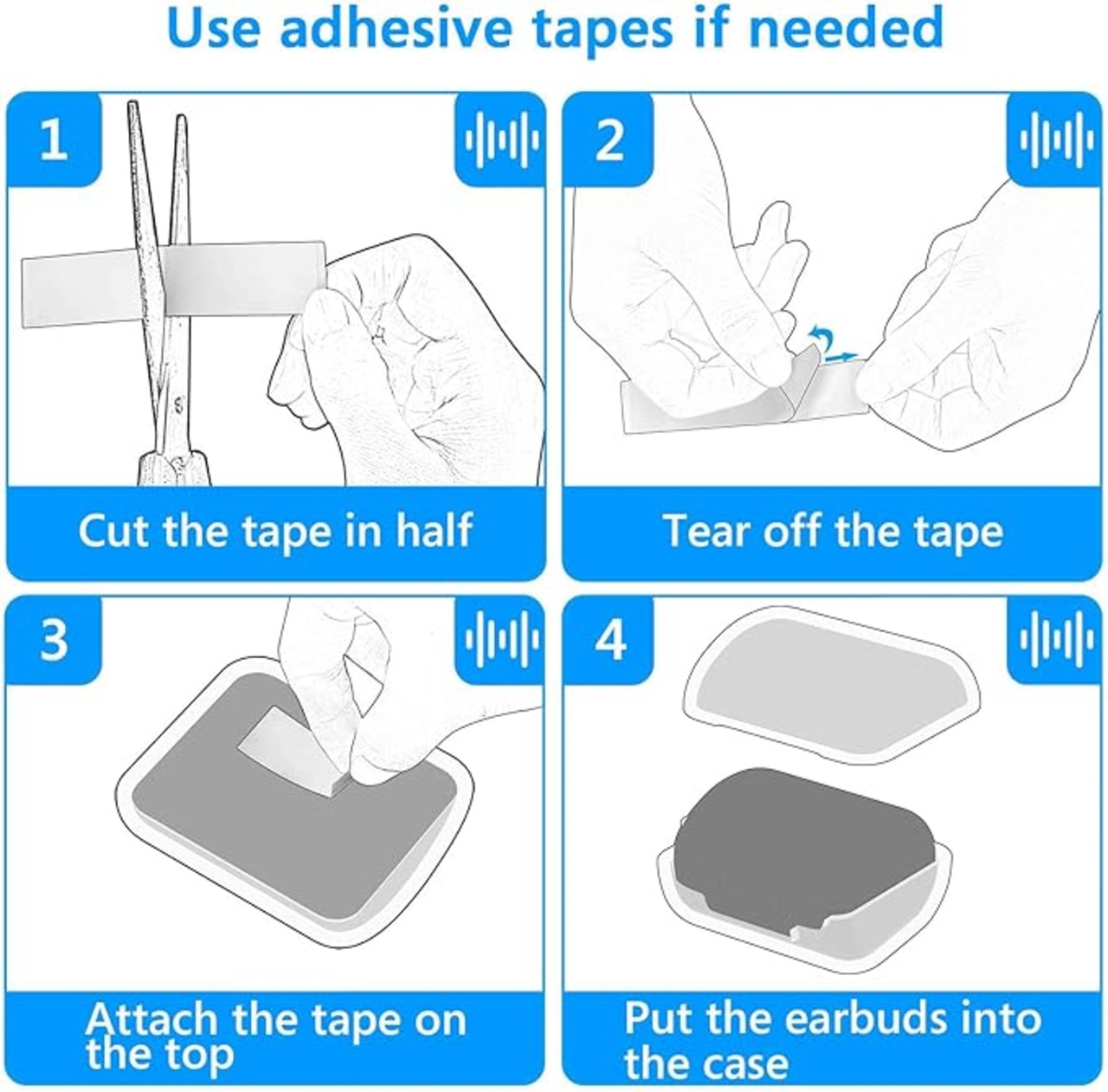 Use adhesive tapes if needed

1

Cut the tape in half

2

Tear off the tape

3

Attach the tape on the top

4

Put the earbuds into the case