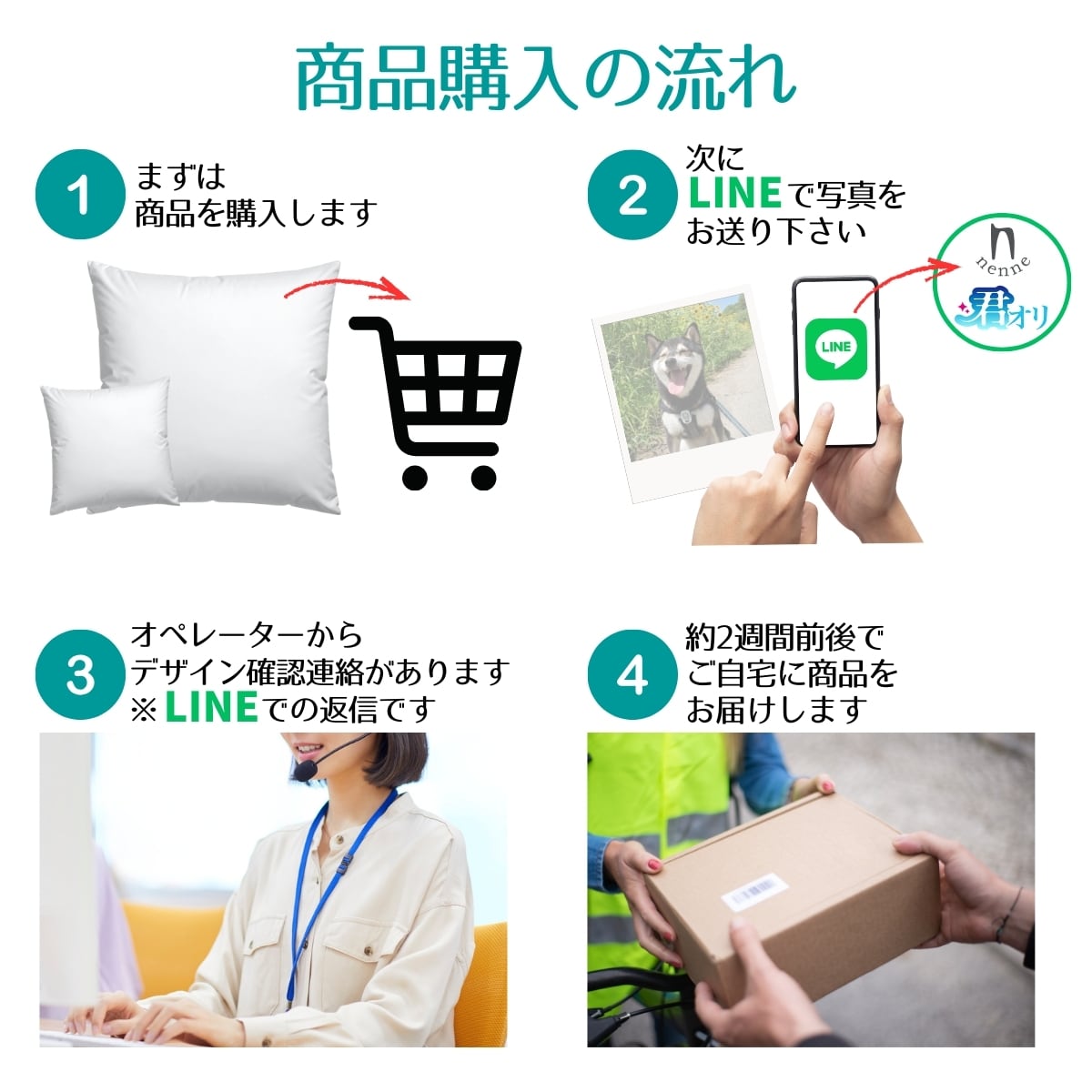 商品購入の流れ

1 まずは
商品を購入します

2 次に
LINEで写真を
お送り下さい

LINE

nenne

君オリ

3 オペレーターから
デザイン確認連絡があります
※LINEでの返信です

4 約2週間前後で
ご自宅に商品を
お届けします