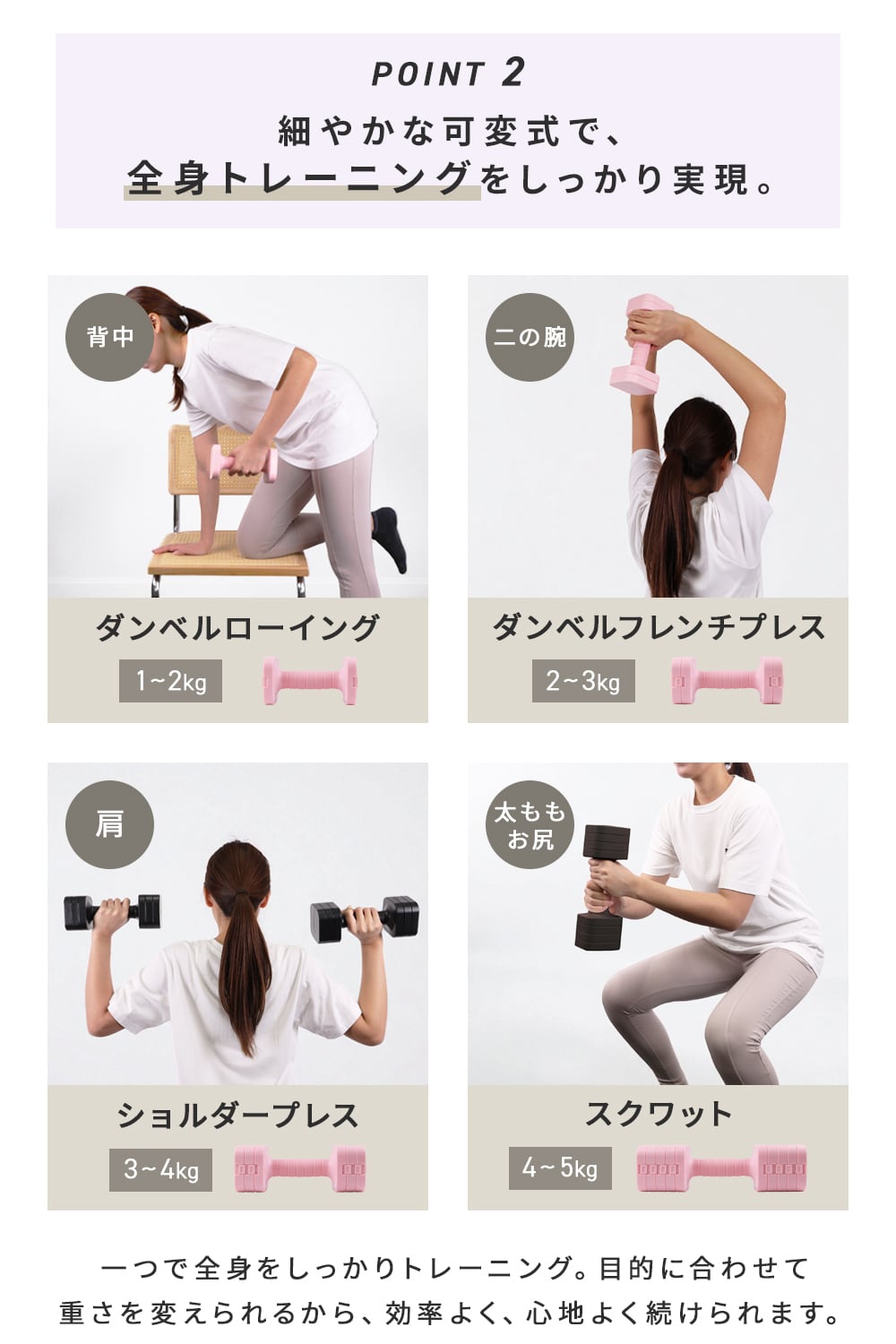 POINT 2

細やかな可変式で、
全身トレーニングをしっかり実現。

背中

ダンベルローイング

1~2kg

二の腕

ダンベルフレンチプレス

2~3kg

肩

ショルダープレス

3~4kg

太もも
お尻

スクワット

4~5kg

一つで全身をしっかりトレーニング。目的に合わせて重さを変えられるから、効率よく、心地よく続けられます。