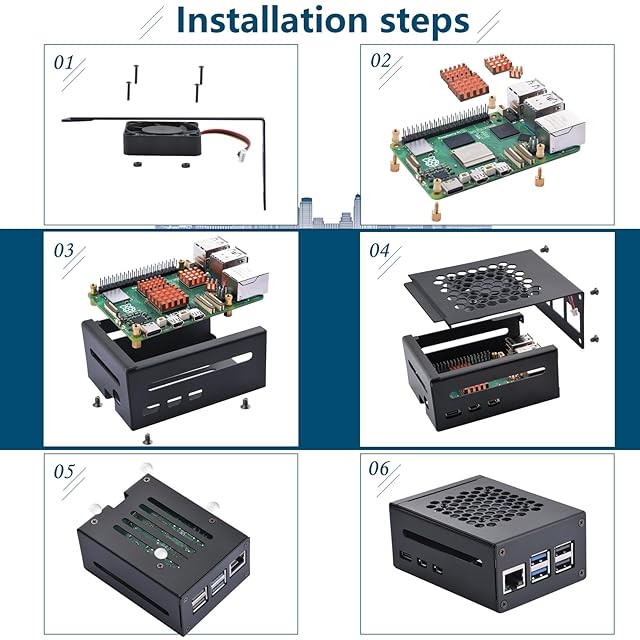 Installation steps

01

02

03

04

05

06