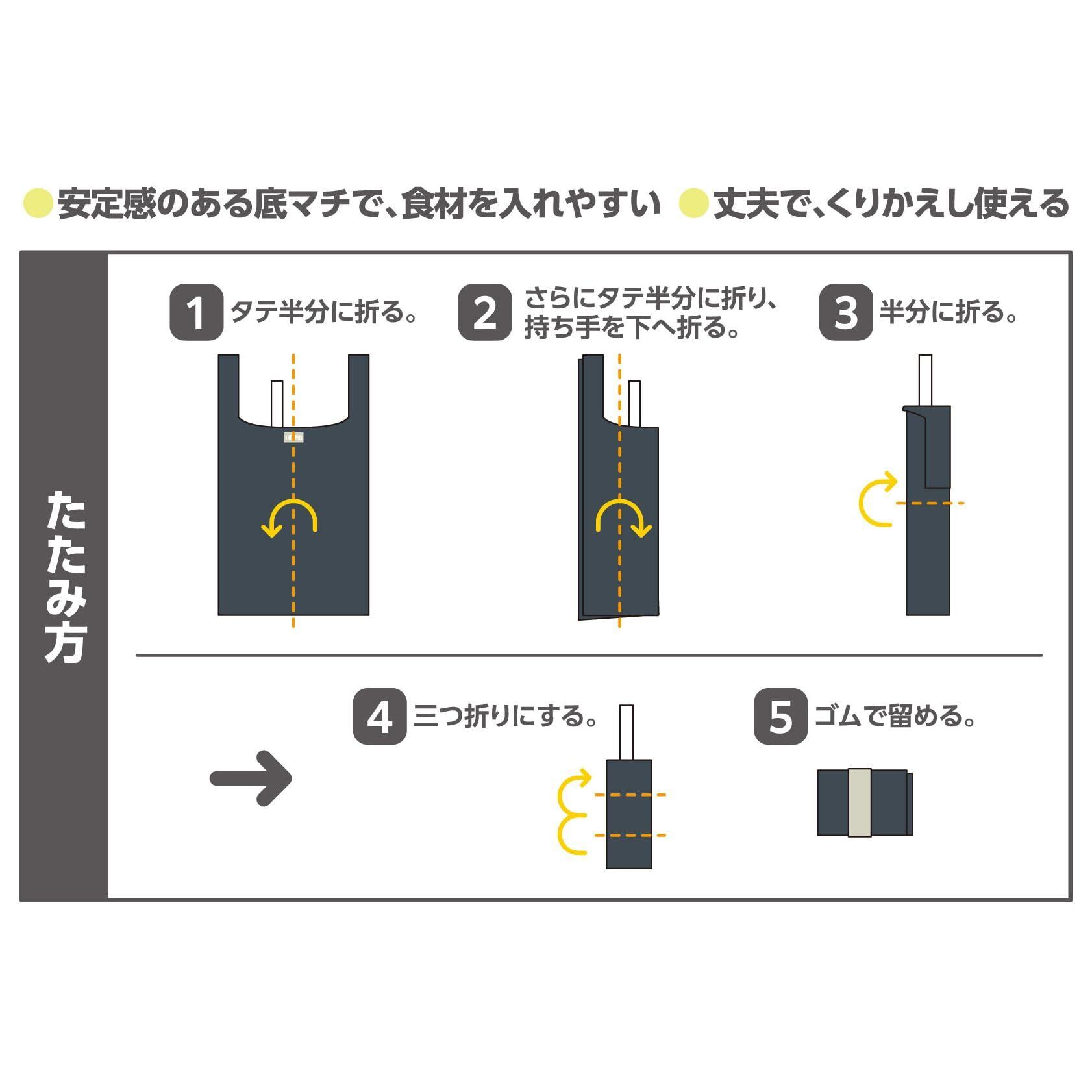 安定感のある底マチで、食材を入れやすい

丈夫で、くりかえし使える

たたみ方

1 タテ半分に折る。

2 さらにタテ半分に折り、持ち手を下へ折る。

3 半分に折る。

4 三つ折りにする。

5 ゴムで留める。