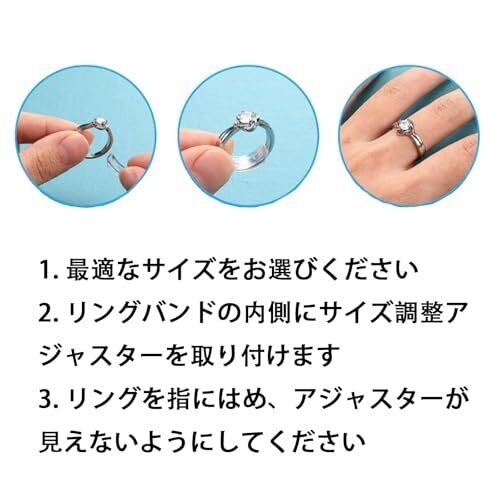 1. 最適なサイズをお選びください

2. リングバンドの内側にサイズ調整アジャスターを取り付けます

3. リングを指にはめ、アジャスターが見えないようにしてください