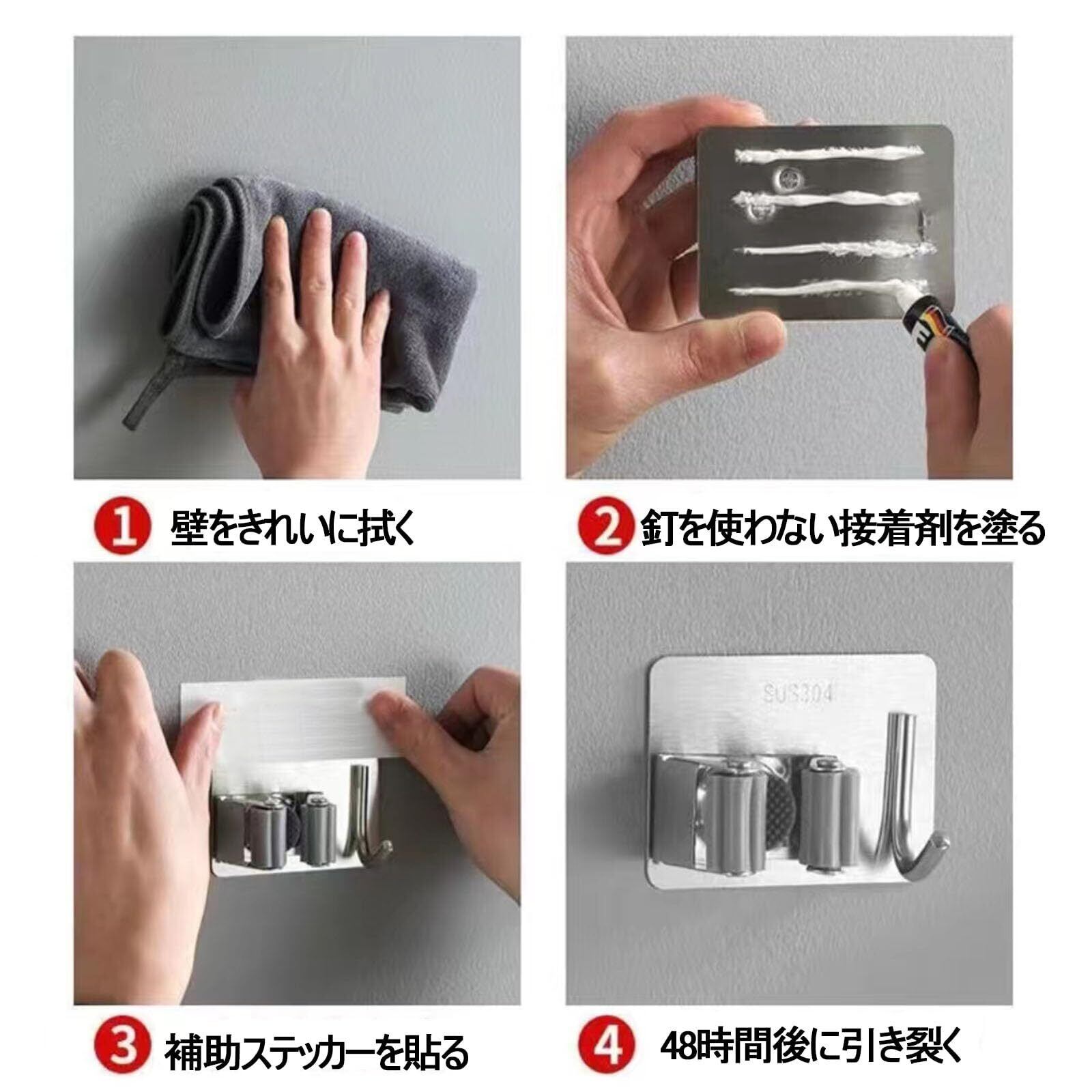 1 壁をきれいに拭く

2 釘を使わない接着剤を塗る

3 補助ステッカーを貼る

SUS304

4 48時間後に引き裂く