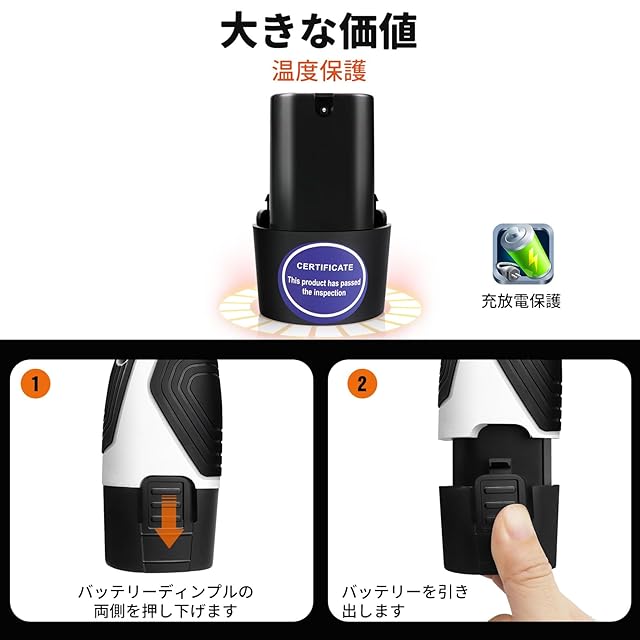 大きな価値
温度保護

CERTIFICATE
This product has passed the inspection

充放電保護

1
バッテリーディンプルの両側を押し下げます

2
バッテリーを引き出します