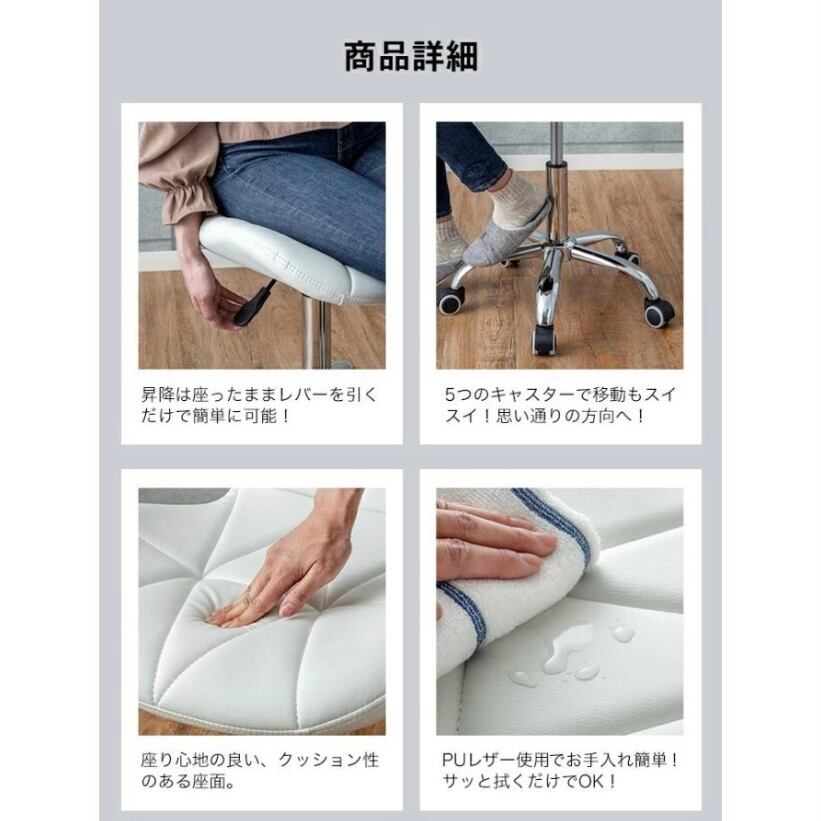 商品詳細

昇降は座ったままレバーを引くだけで簡単に可能！

5つのキャスターで移動もスイスイ！思い通りの方向へ！

座り心地の良い、クッション性のある座面。

PUレザー使用でお手入れ簡単！サッと拭くだけでOK！