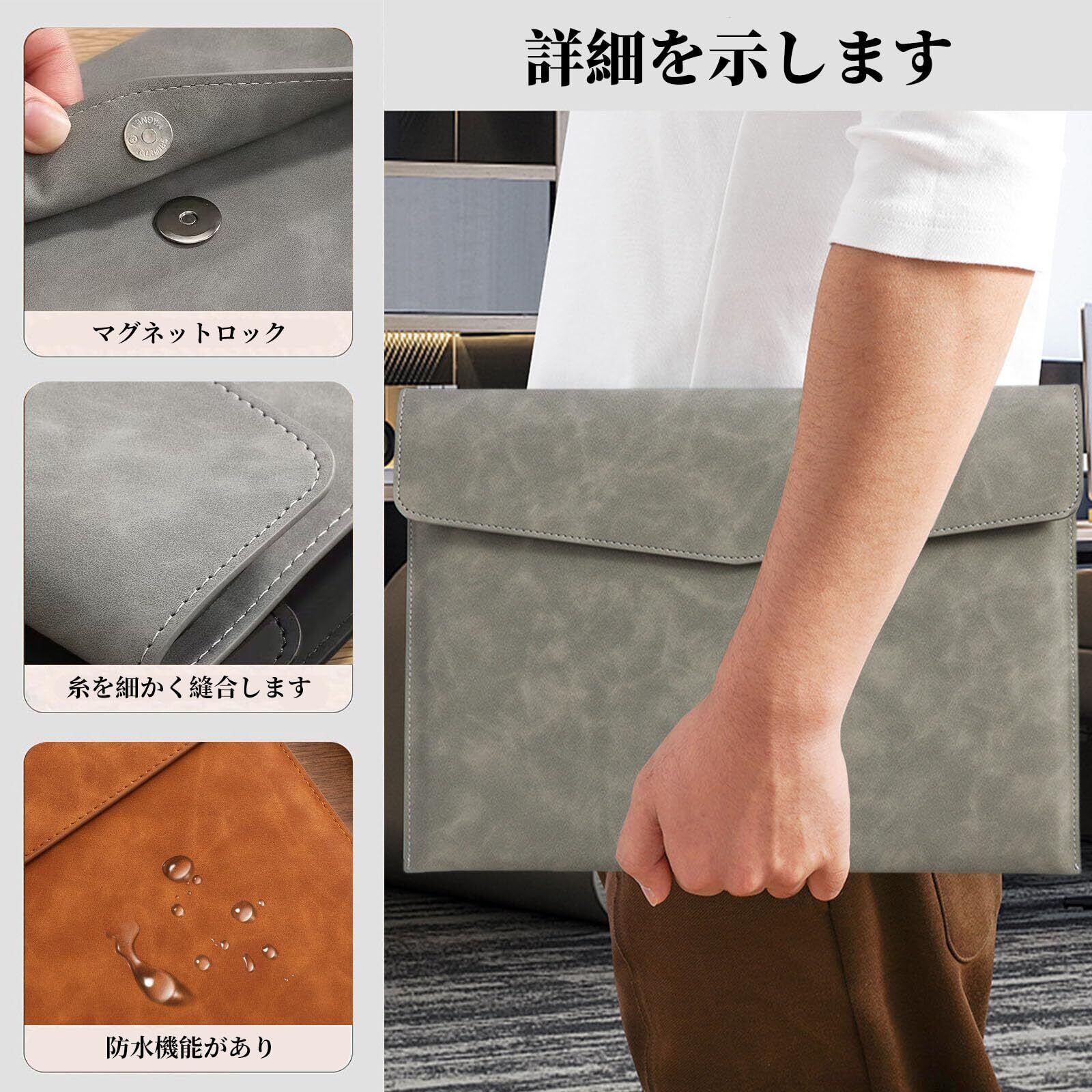 詳細を示します

マグネットロック

糸を細かく縫合します

防水機能があり