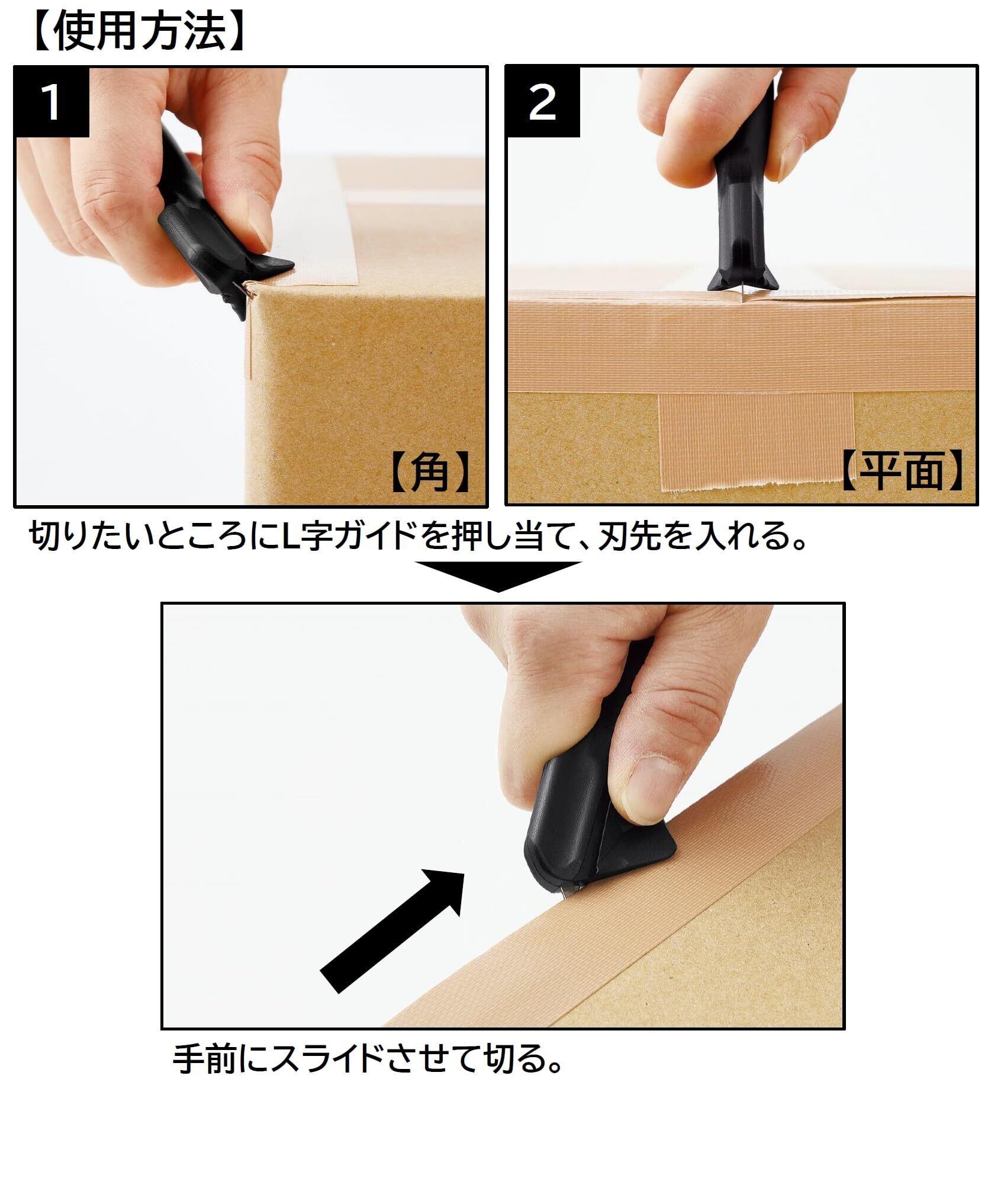 【使用方法】

1

【角】

2

【平面】

切りたいところにL字ガイドを押し当て、刃先を入れる。

手前にスライドさせて切る。