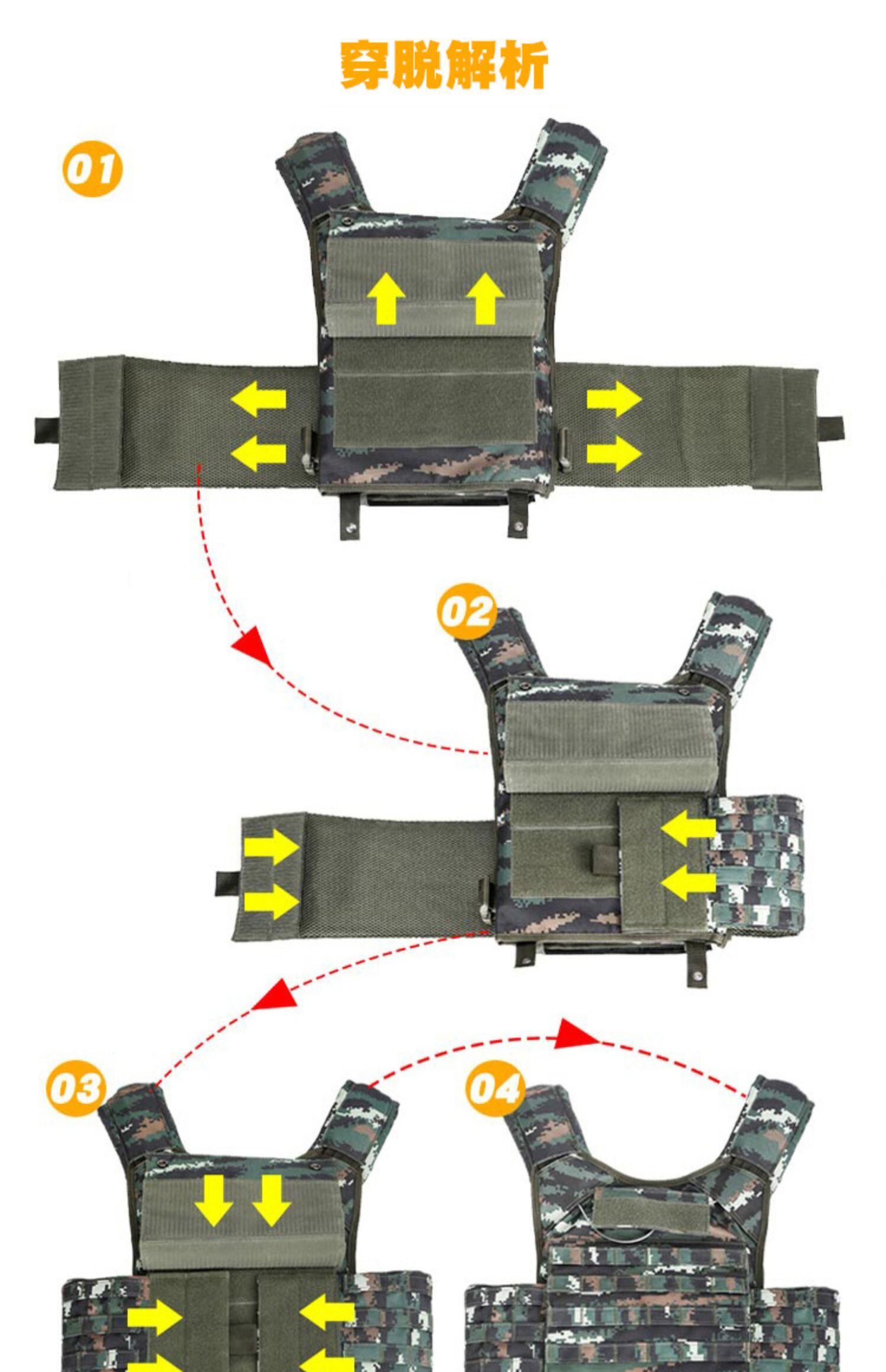 穿脱解析

01

02

03

04