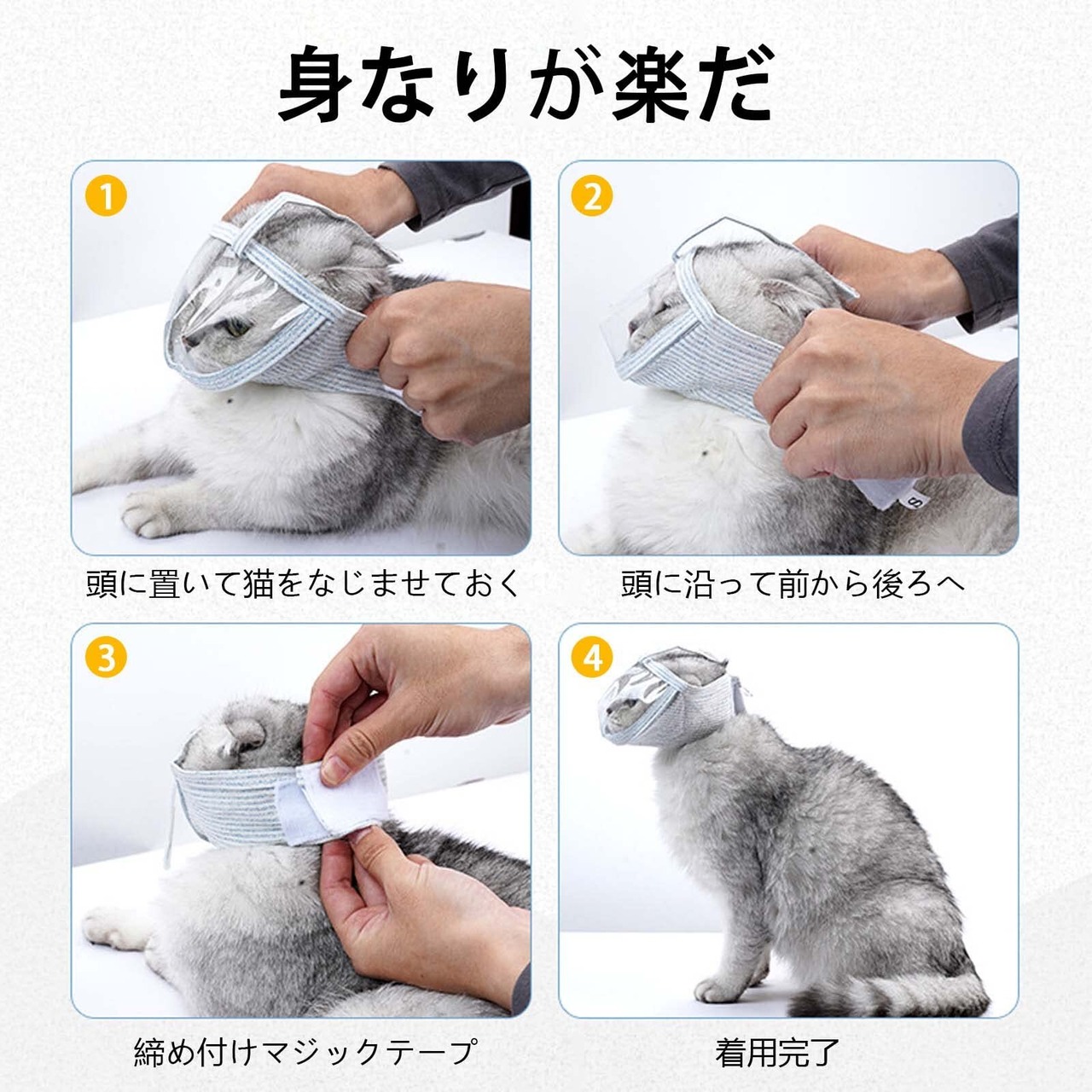 身なりが楽だ

1

頭に置いて猫をなじませておく

2

S

頭に沿って前から後ろへ

3

締め付けマジックテープ

4

着用完了