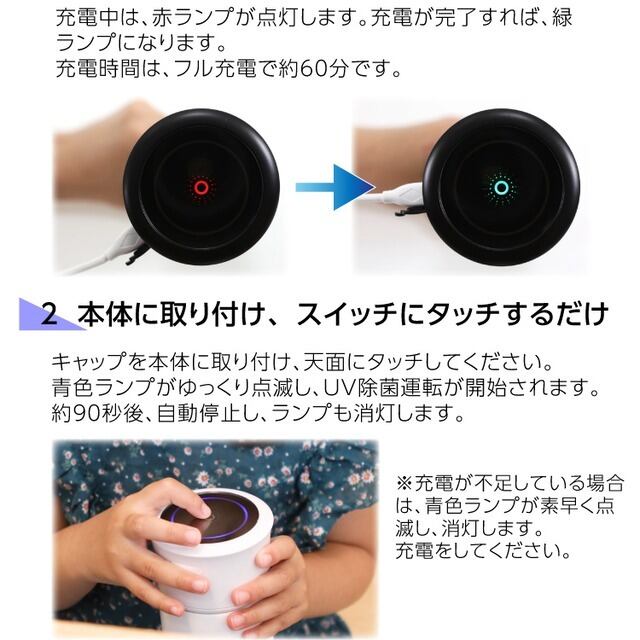 充電中は、赤ランプが点灯します。充電が完了すれば、緑ランプになります。
充電時間は、フル充電で約60分です。

2 本体に取り付け、スイッチにタッチするだけ

キャップを本体に取り付け、天面にタッチしてください。
青色ランプがゆっくり点滅し、UV除菌運転が開始されます。
約90秒後、自動停止し、ランプも消灯します。

※充電が不足している場合は、青色ランプが素早く点滅し、消灯します。
充電をしてください。