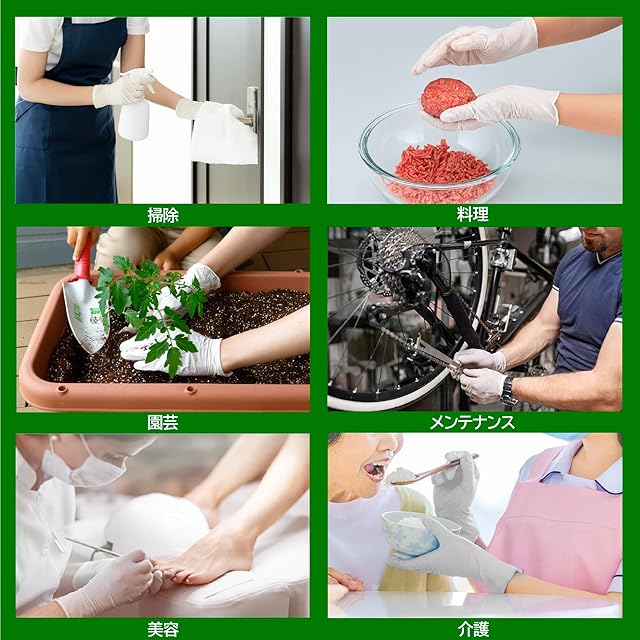 掃除

料理

園芸

メンテナンス

美容

介護