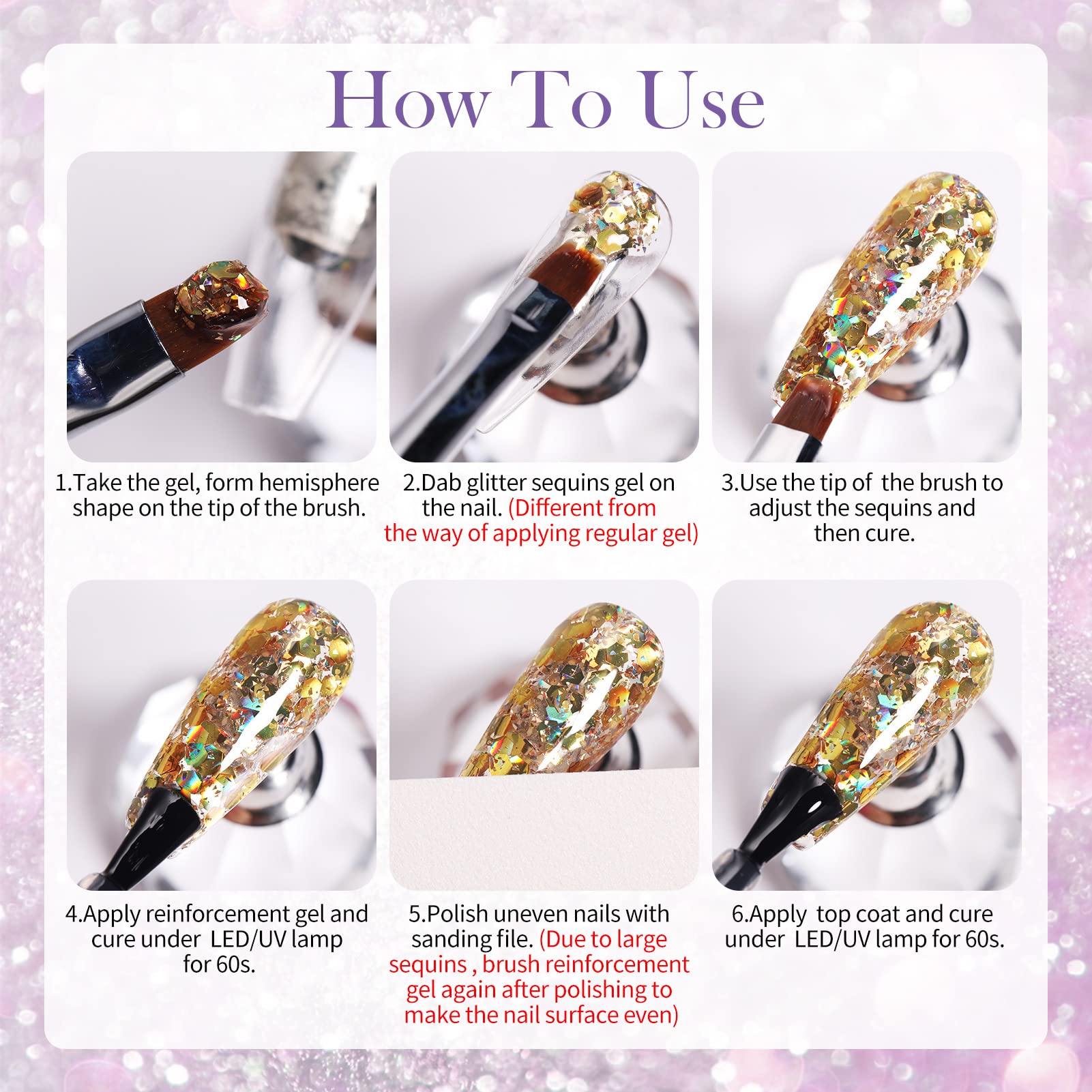 How To Use

1.Take the gel, form hemisphere shape on the tip of the brush.

2.Dab glitter sequins gel on the nail. (Different from the way of applying regular gel)

3.Use the tip of the brush to adjust the sequins and then cure.

4.Apply reinforcement gel and cure under LED/UV lamp for 60s.

5.Polish uneven nails with sanding file. (Due to large sequins , brush reinforcement gel again after polishing to make the nail surface even)

6.Apply top coat and cure under LED/UV lamp for 60s.