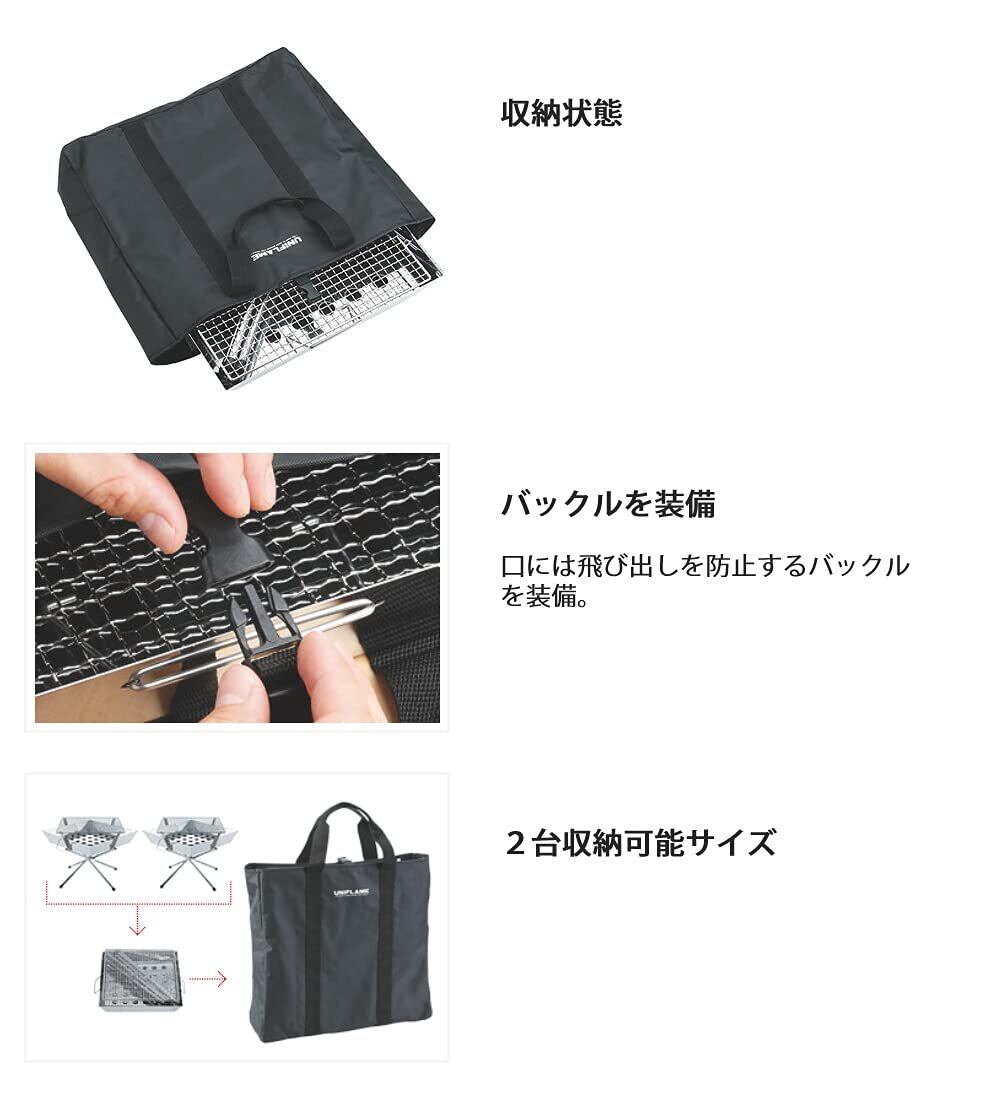 UNIFLAME

収納状態

バックルを装備

口には飛び出しを防止するバックルを装備。

UNIFLAME

２台収納可能サイズ