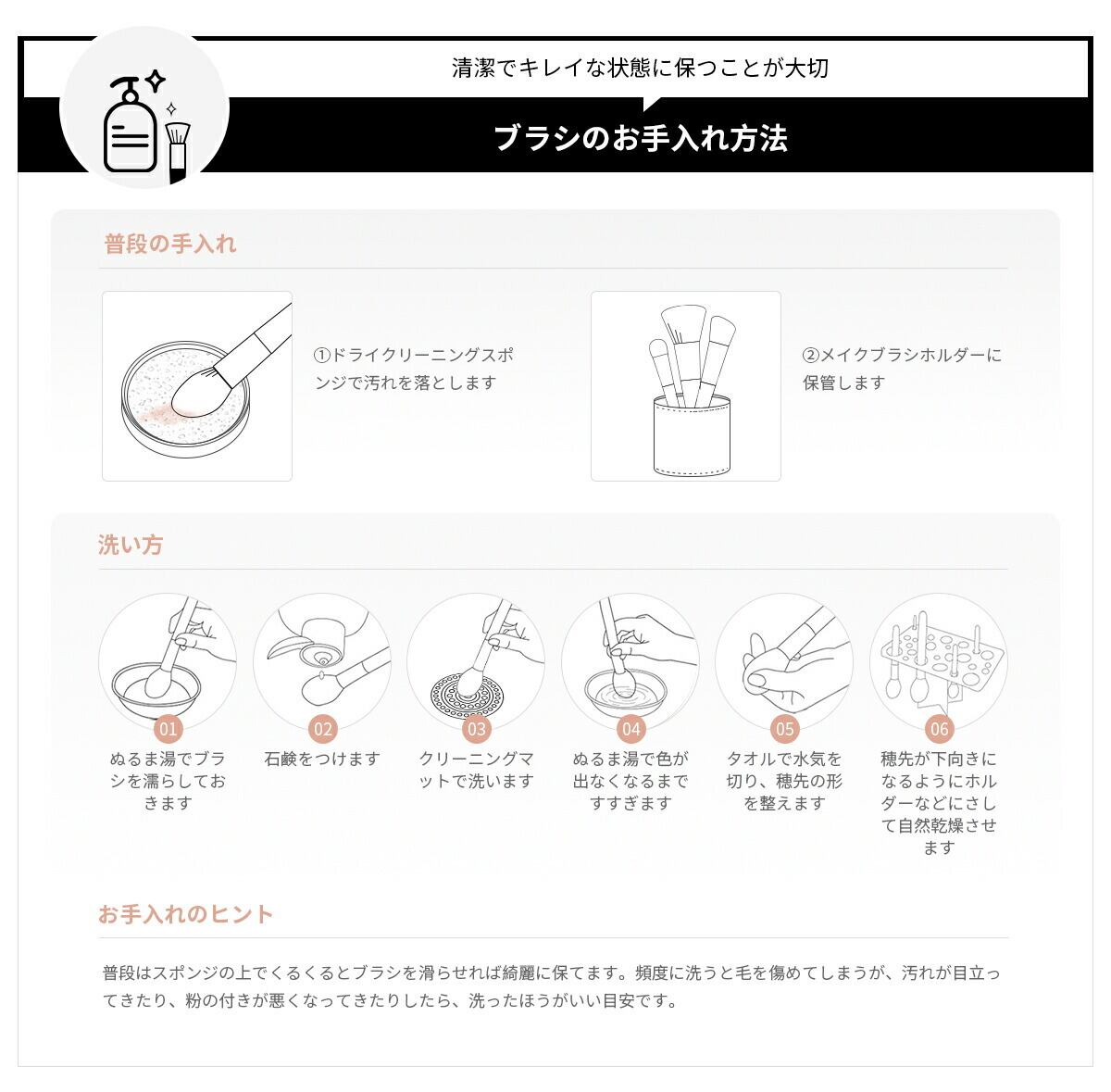 清潔でキレイな状態に保つことが大切

ブラシのお手入れ方法

普段の手入れ

①ドライクリーニングスポンジで汚れを落とします

②メイクブラシホルダーに保管します

洗い方

01
ぬるま湯でブラシを濡らしておきます

02
石鹸をつけます

03
クリーニングマットで洗います

04
ぬるま湯で色が出なくなるまですすぎます

05
タオルで水気を切り、穂先の形を整えます

06
穂先が下向きになるようにホルダーなどにさして自然乾燥させます

お手入れのヒント

普段はスポンジの上でくるくるとブラシを滑らせれば綺麗に保てます。頻度に洗うと毛を傷めてしまうが、汚れが目立ってきたり、粉の付きが悪くなってきたりしたら、洗ったほうがいい目安です。