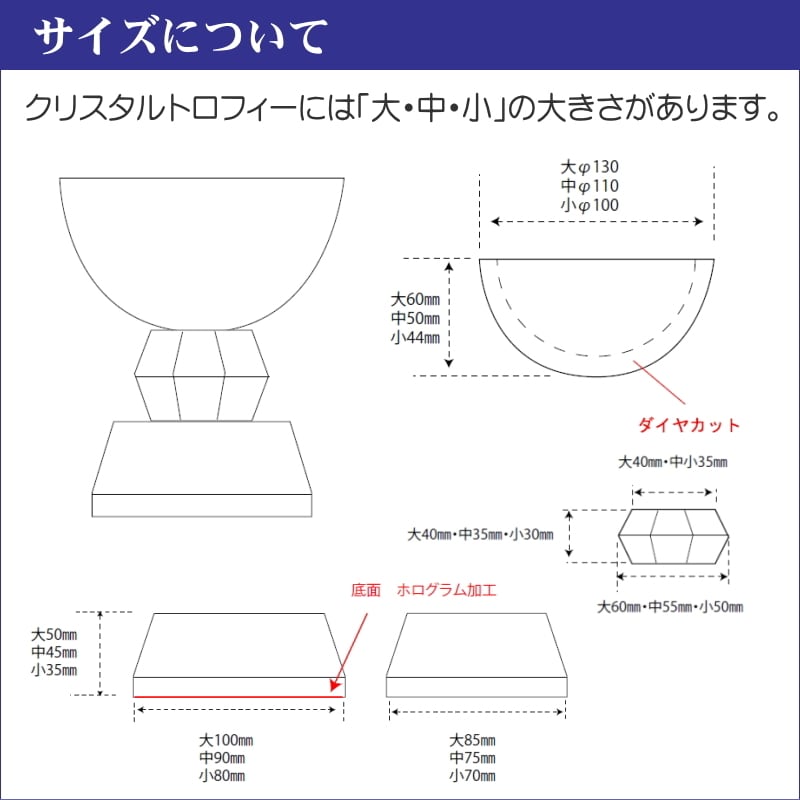 サイズについて

クリスタルトロフィーには「大・中・小」の大きさがあります。

大φ130
中φ110
小φ100

大60㎜
中50㎜
小44㎜

ダイヤカット

大40㎜・中小35㎜

大40㎜・中35㎜・小30㎜

大60㎜・中55㎜・小50㎜

底面　ホログラム加工

大50㎜
中45㎜
小35㎜

大100㎜
中90㎜
小80㎜

大85㎜
中75㎜
小70㎜