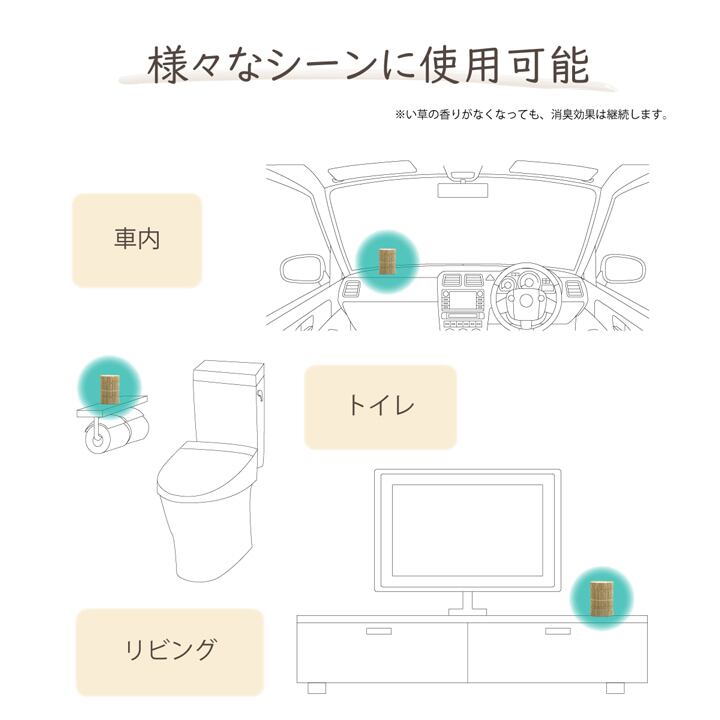 様々なシーンに使用可能

※い草の香りがなくなっても、消臭効果は継続します。

車内

トイレ

リビング