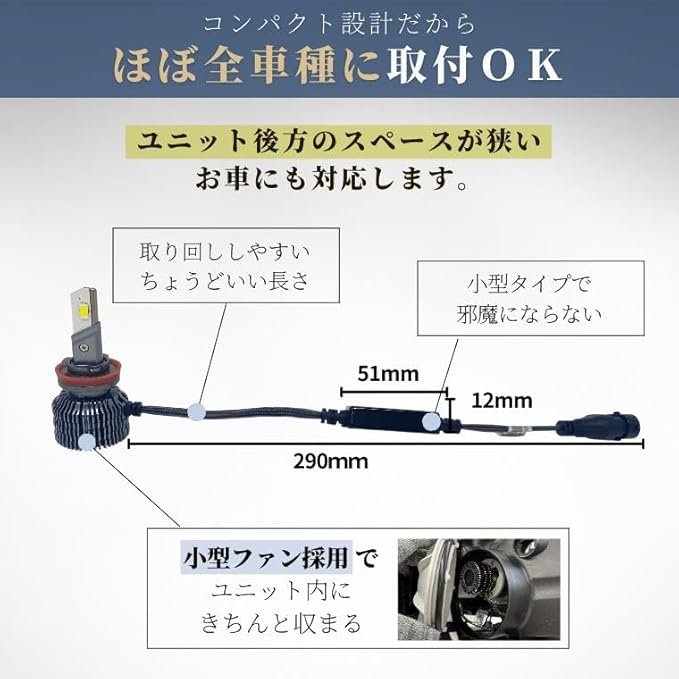 コンパクト設計だから
ほぼ全車種に取付ＯＫ

ユニット後方のスペースが狭い
お車にも対応します。

取り回ししやすい
ちょうどいい長さ

小型タイプで
邪魔にならない

51mm

12mm

290mm

小型ファン採用で
ユニット内に
きちんと収まる