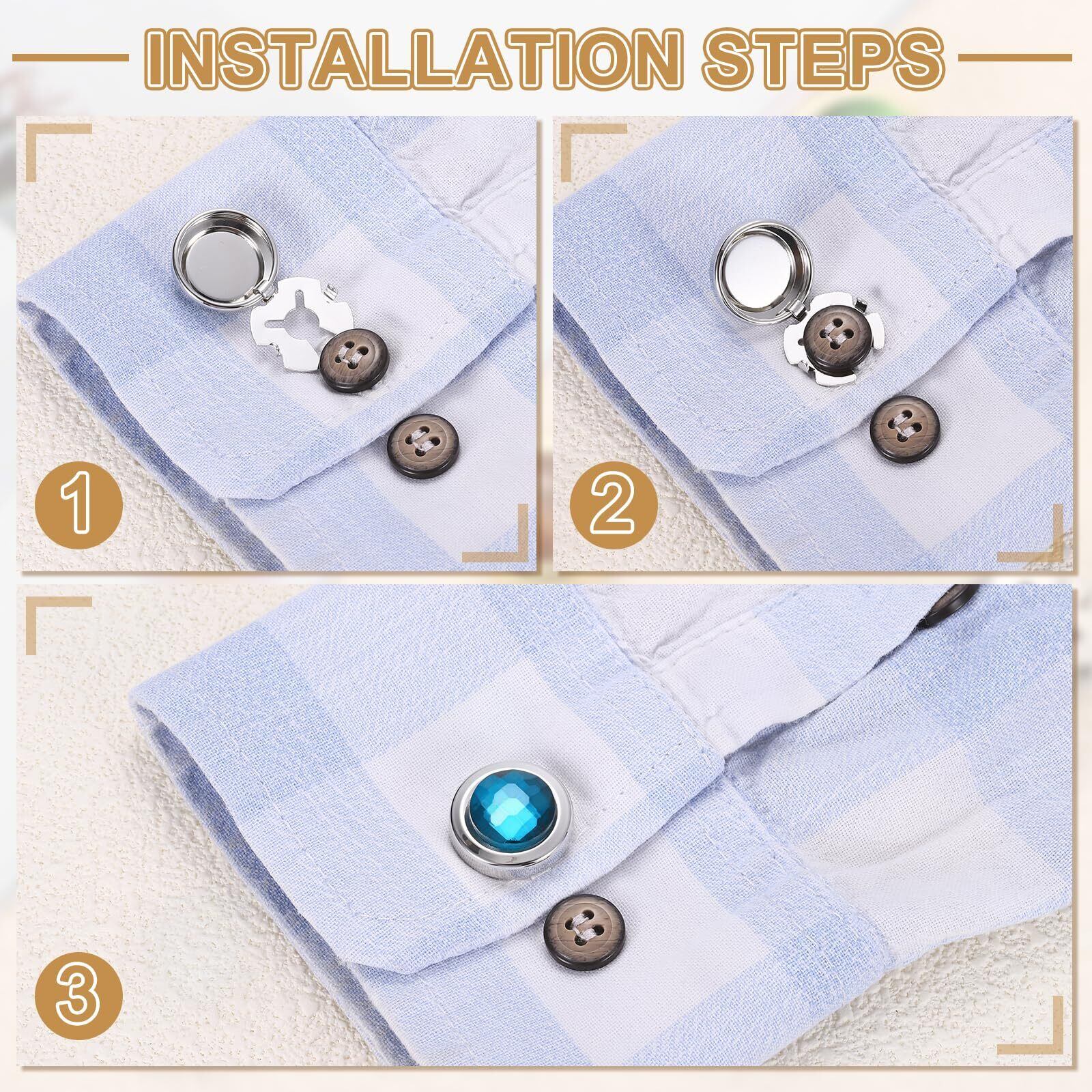 INSTALLATION STEPS

1

2

3