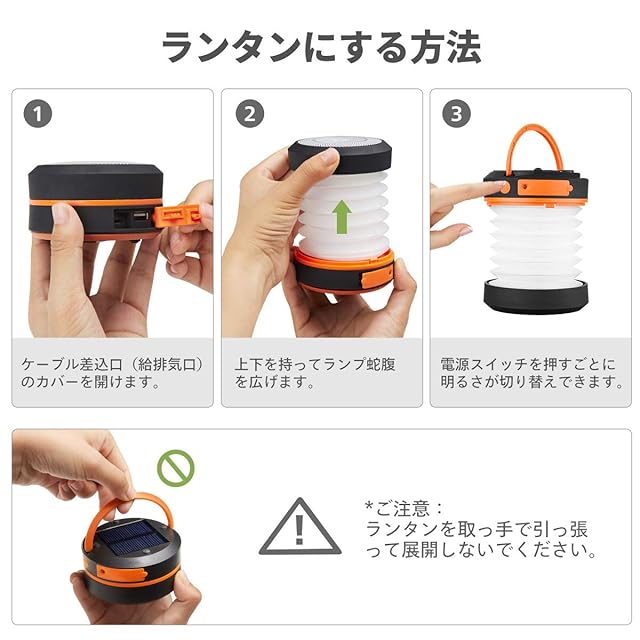 ランタンにする方法

1

ケーブル差込口（給排気口）のカバーを開けます。

2

上下を持ってランプ蛇腹を広げます。

3

電源スイッチを押すごとに明るさが切り替えできます。

*ご注意：
ランタンを取っ手で引っ張って展開しないでください。