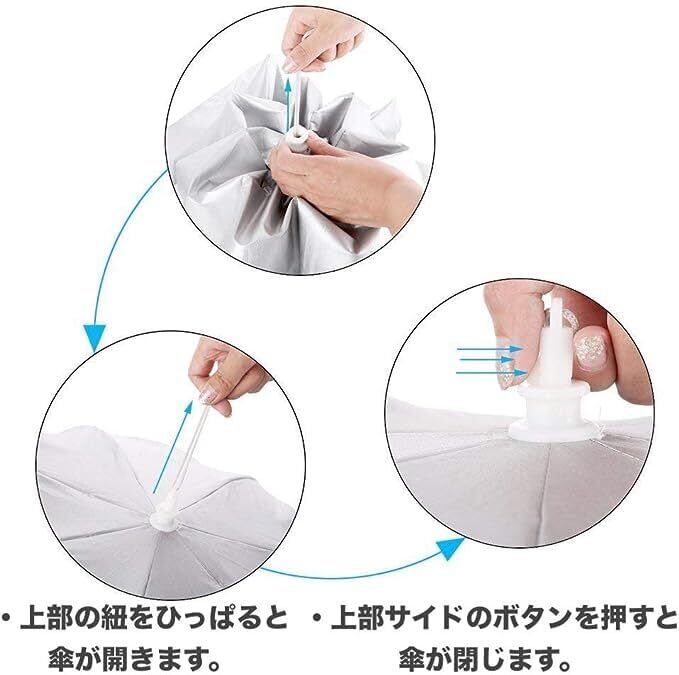 ・上部の紐をひっぱると傘が開きます。

・上部サイドのボタンを押すと傘が閉じます。