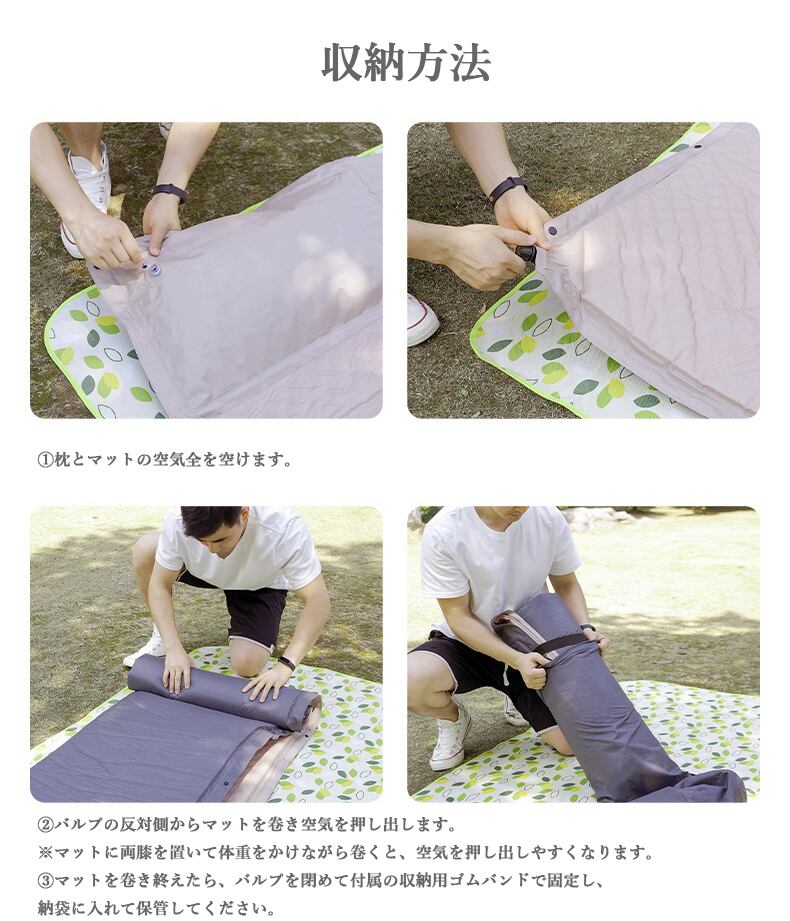 収納方法

①枕とマットの空気全を空けます。

②バルブの反対側からマットを巻き空気を押し出します。
※マットに両膝を置いて体重をかけながら巻くと、空気を押し出しやすくなります。
③マットを巻き終えたら、バルブを閉めて付属の収納用ゴムバンドで固定し、
納袋に入れて保管してください。