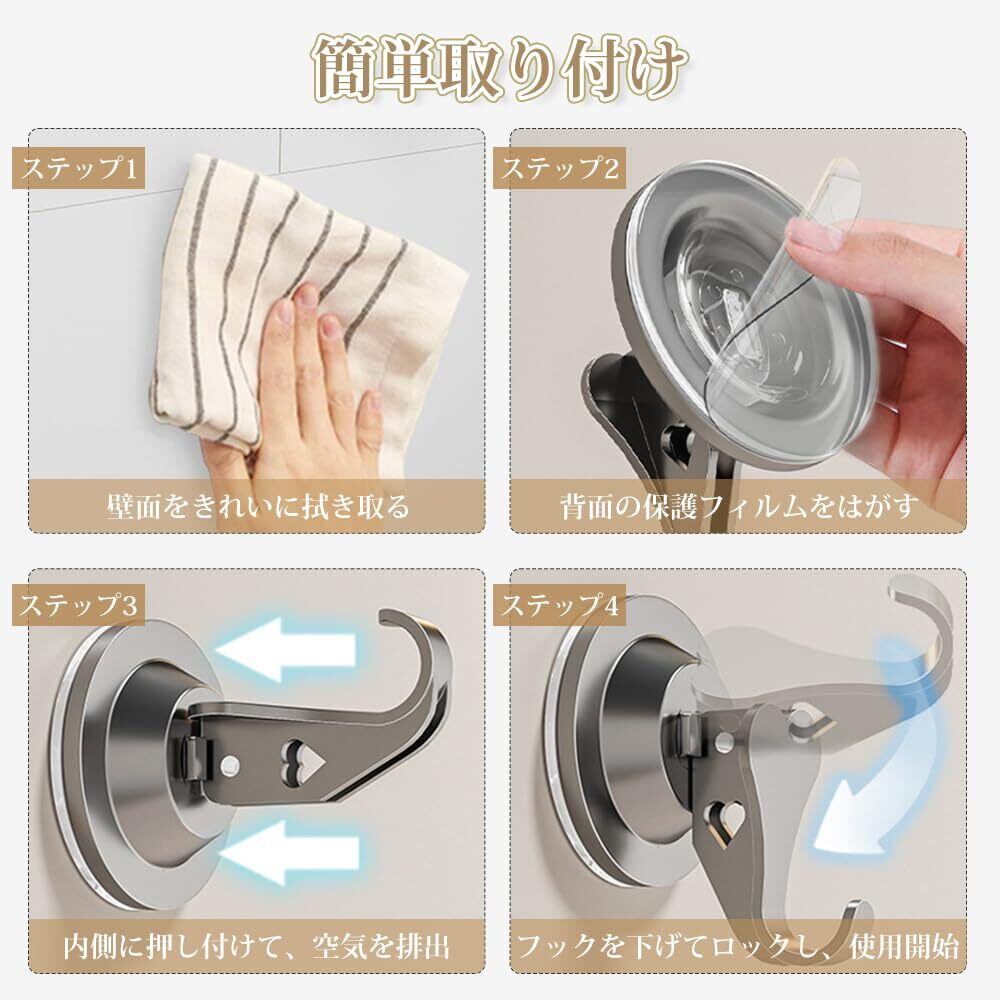 簡単取り付け

ステップ1

壁面をきれいに拭き取る

ステップ2

背面の保護フィルムをはがす

ステップ3

内側に押し付けて、空気を排出

ステップ4

フックを下げてロックし、使用開始