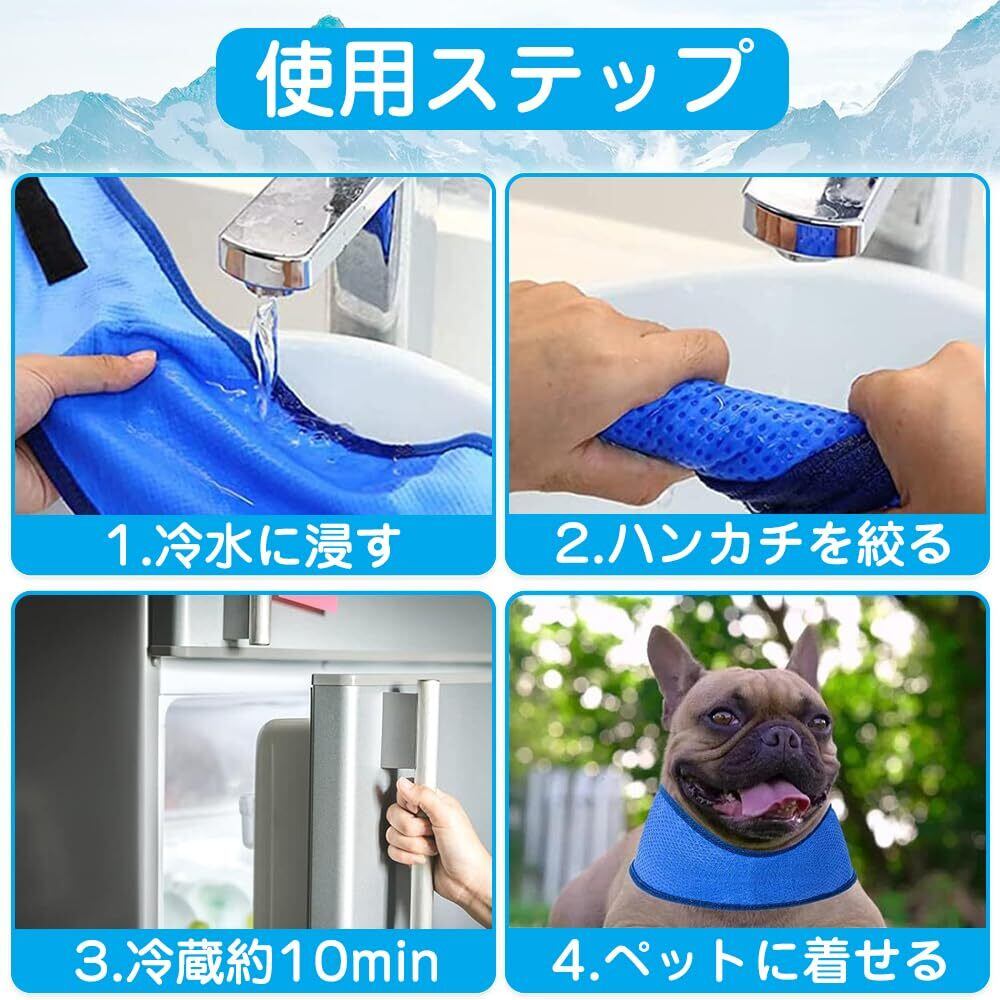 使用ステップ

1.冷水に浸す

2.ハンカチを絞る

3.冷蔵約10min

4.ペットに着せる