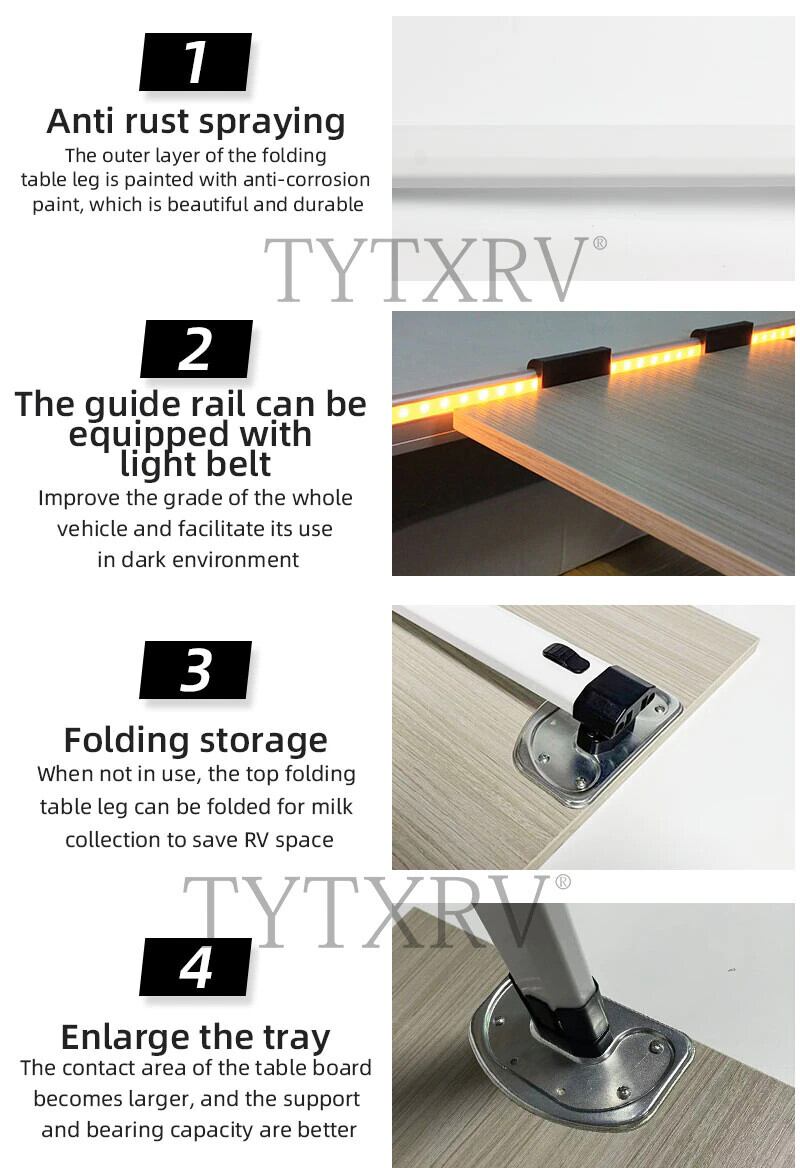 1

Anti rust spraying

The outer layer of the folding table leg is painted with anti-corrosion paint, which is beautiful and durable

TYTXRV®

2

The guide rail can be equipped with light belt

Improve the grade of the whole vehicle and facilitate its use in dark environment

3

Folding storage

When not in use, the top folding table leg can be folded for milk collection to save RV space

TYTXRV®

4

Enlarge the tray

The contact area of the table board becomes larger, and the support and bearing capacity are better