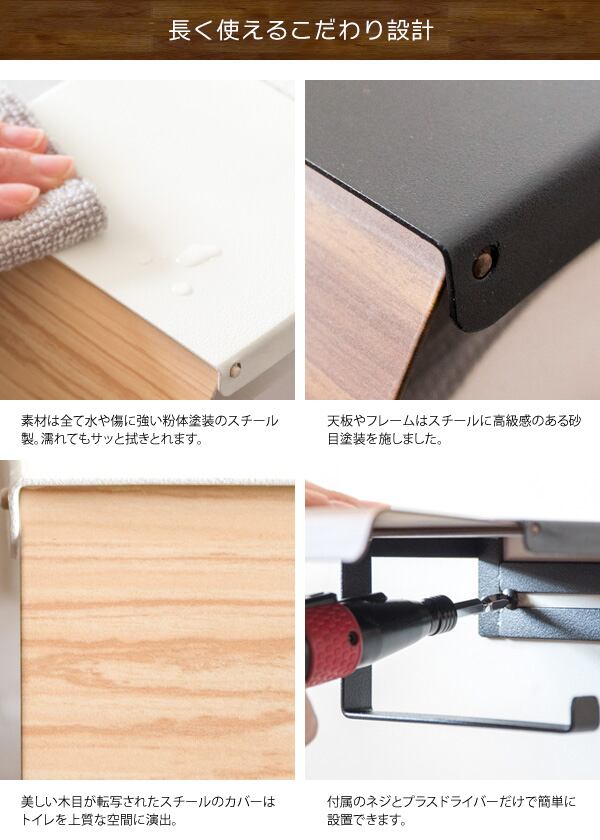 長く使えるこだわり設計

素材は全て水や傷に強い粉体塗装のスチール製。濡れてもサッと拭きとれます。

天板やフレームはスチールに高級感のある砂目塗装を施しました。

美しい木目が転写されたスチールのカバーはトイレを上質な空間に演出。

付属のネジとプラスドライバーだけで簡単に設置できます。