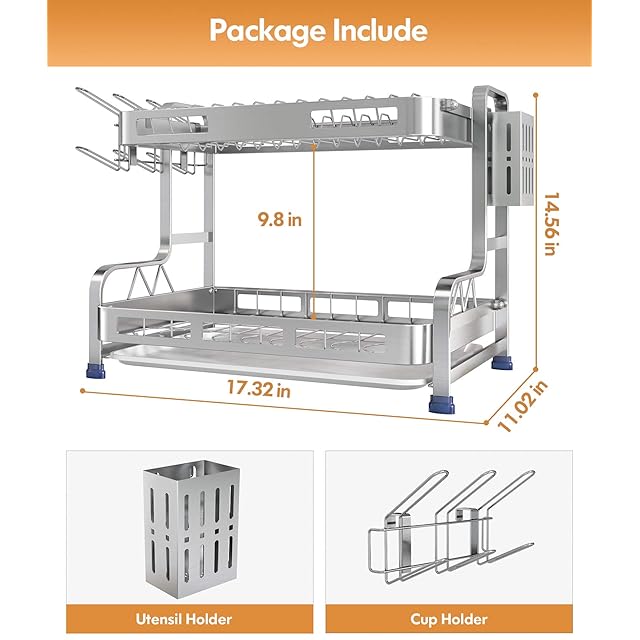 Package Include

9.8 in

14.56 in

17.32 in

11.02 in

Utensil Holder

Cup Holder