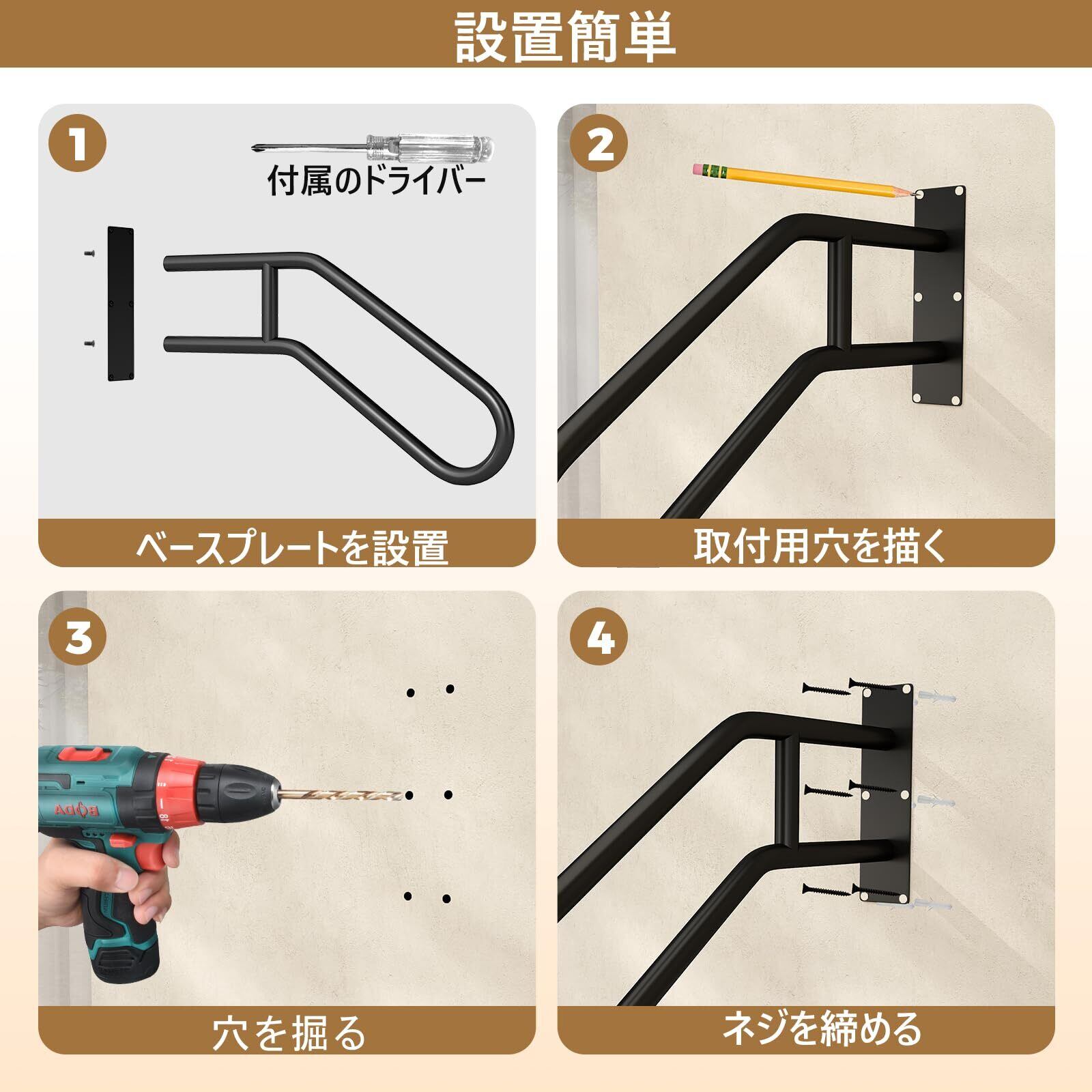 設置簡単

1

付属のドライバー

ベースプレートを設置

2

取付用穴を描く

3

BODA

穴を掘る

4

ネジを締める