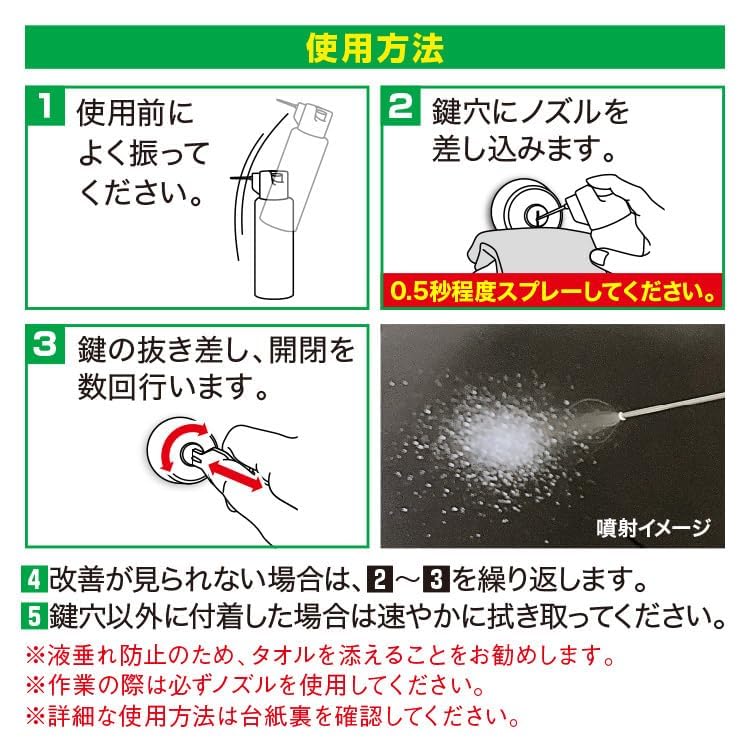 使用方法

1 使用前によく振ってください。

2 鍵穴にノズルを差し込みます。

0.5秒程度スプレーしてください。

3 鍵の抜き差し、開閉を数回行います。

噴射イメージ

4 改善が見られない場合は、2～3を繰り返します。
5 鍵穴以外に付着した場合は速やかに拭き取ってください。
※液垂れ防止のため、タオルを添えることをお勧めします。
※作業の際は必ずノズルを使用してください。
※詳細な使用方法は台紙裏を確認してください。