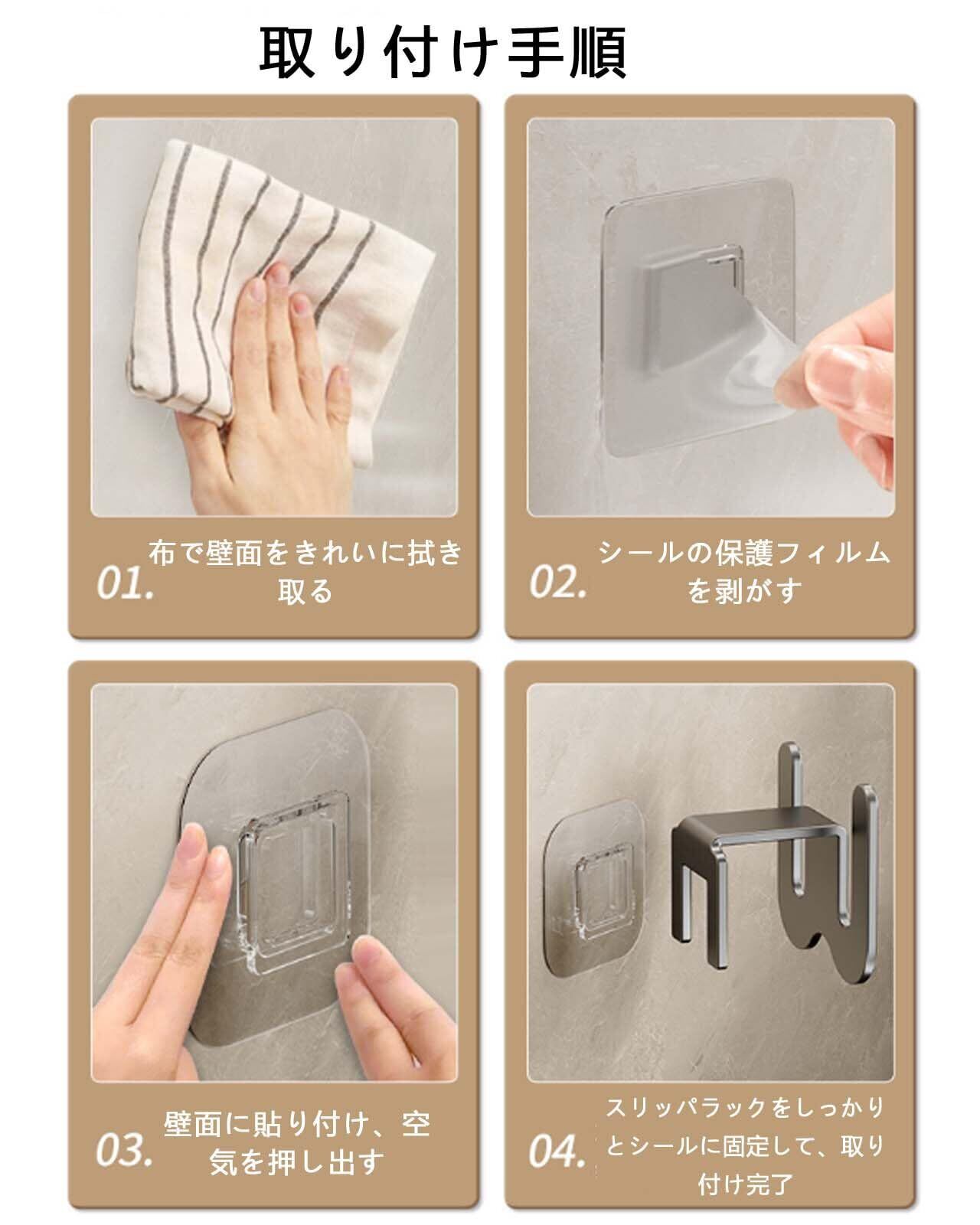 取り付け手順

01. 布で壁面をきれいに拭き取る

02. シールの保護フィルムを剥がす

03. 壁面に貼り付け、空気を押し出す

04. スリッパラックをしっかりとシールに固定して、取り付け完了