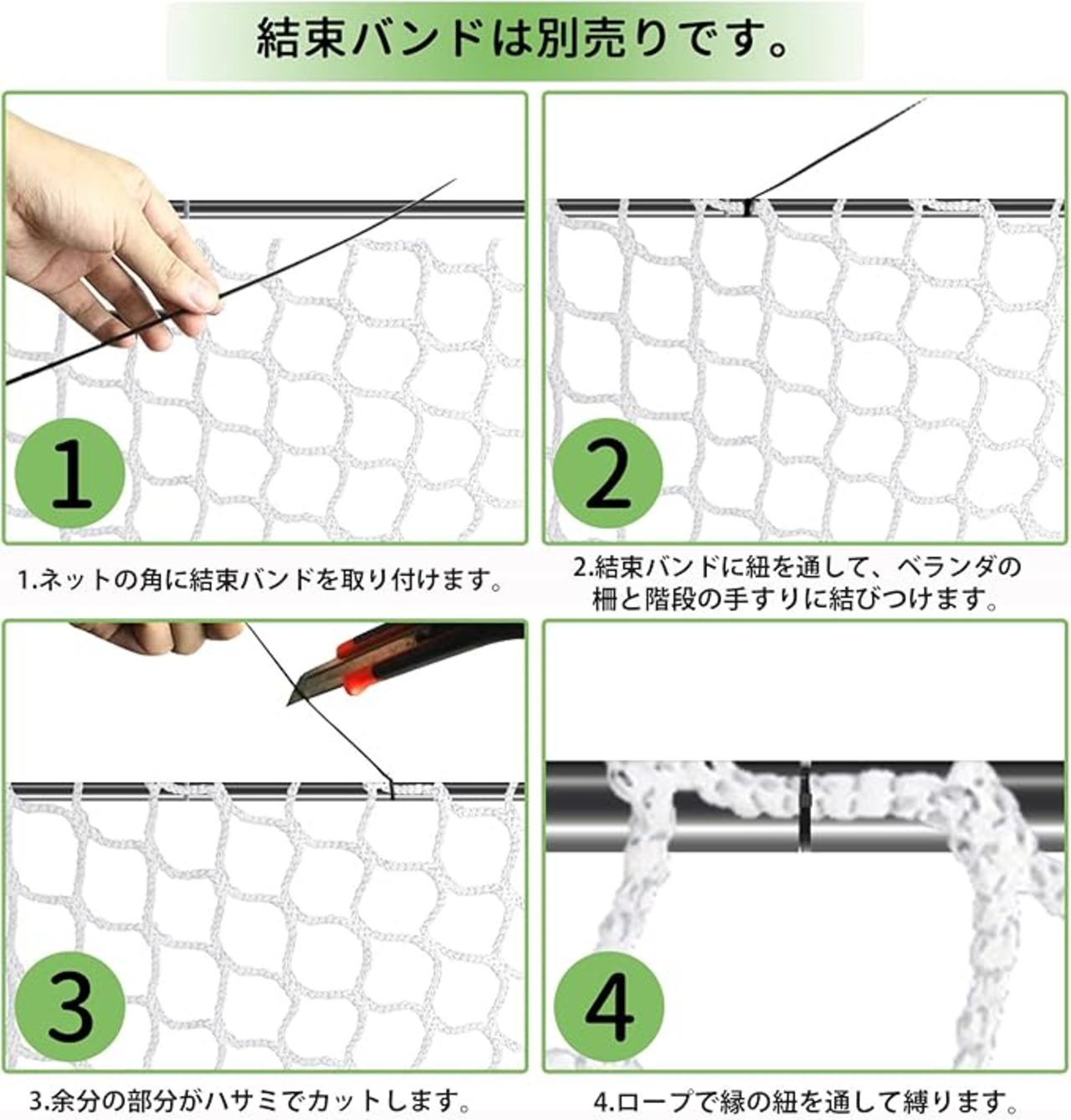 結束バンドは別売りです。

1

1.ネットの角に結束バンドを取り付けます。

2

2.結束バンドに紐を通して、ベランダの柵と階段の手すりに結びつけます。

3

3.余分の部分がハサミでカットします。

4

4.ロープで縁の紐を通して縛ります。