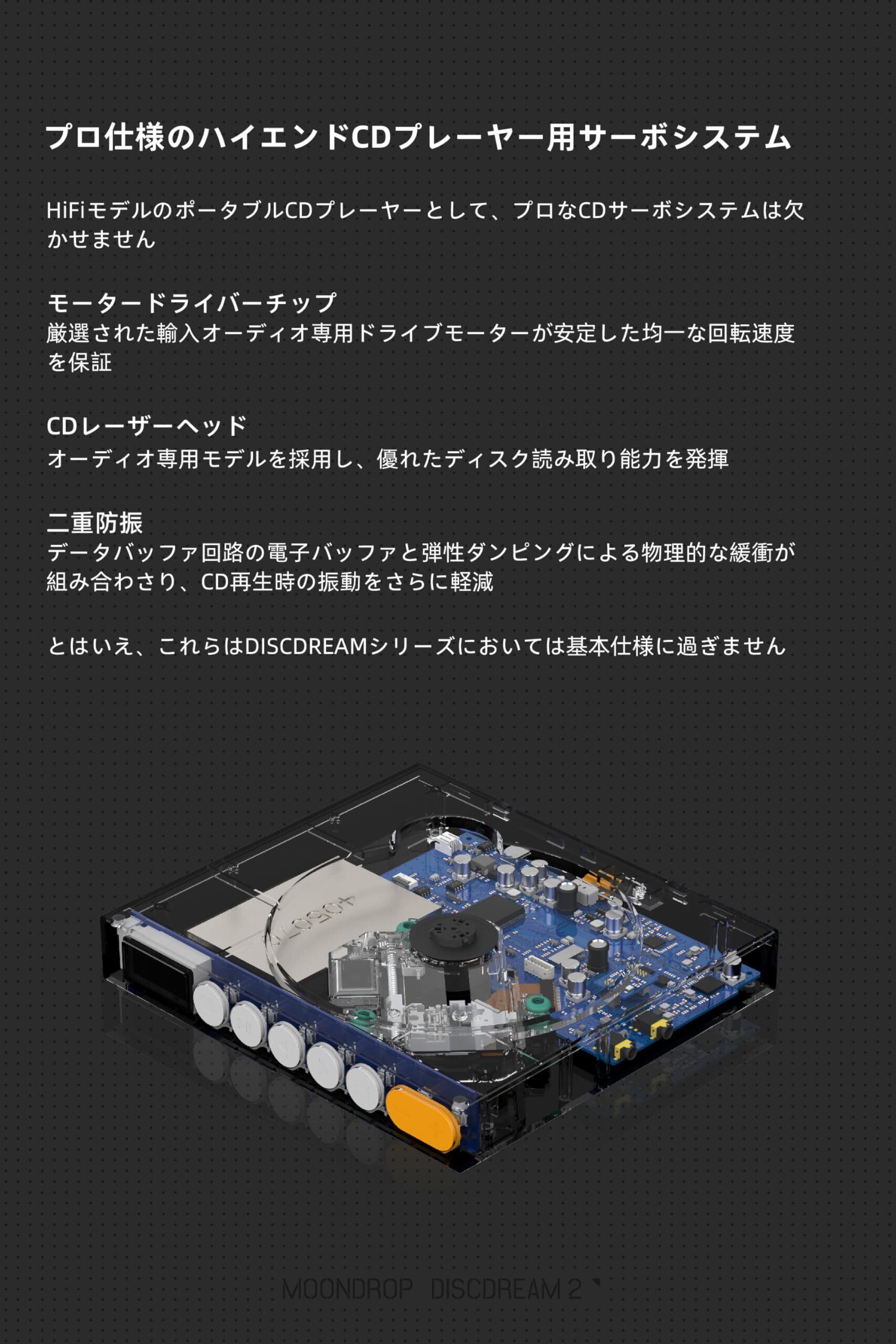 プロ仕様のハイエンドCDプレーヤー用サーボシステム

HiFiモデルのポータブルCDプレーヤーとして、プロなCDサーボシステムは欠かせません

モータードライバーチップ
厳選された輸入オーディオ専用ドライブモーターが安定した均一な回転速度を保証

CDレーザーヘッド
オーディオ専用モデルを採用し、優れたディスク読み取り能力を発揮

二重防振
データバッファ回路の電子バッファと弾性ダンピングによる物理的な緩衝が組み合わさり、CD再生時の振動をさらに軽減

とはいえ、これらはDISCDREAMシリーズにおいては基本仕様に過ぎません

MOONDROP DISCDREAM 2