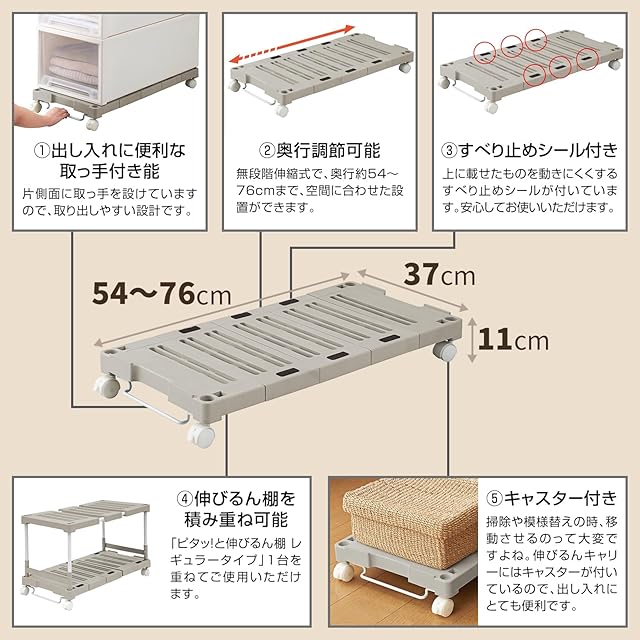 ①出し入れに便利な取っ手付き能

片側面に取っ手を設けていますので、取り出しやすい設計です。

②奥行調節可能

無段階伸縮式で、奥行約54～76cmまで、空間に合わせた設置ができます。

③すべり止めシール付き

上に載せたものを動きにくくするすべり止めシールが付いています。安心してお使いいただけます。

54～76cm

37cm

11cm

④伸びるん棚を積み重ね可能

「ピタッ!と伸びるん棚 レギュラータイプ」1台を重ねてご使用いただけます。

⑤キャスター付き

掃除や模様替えの時、移動させるのって大変ですよね。伸びるんキャリーにはキャスターが付いているので、出し入れにとても便利です。