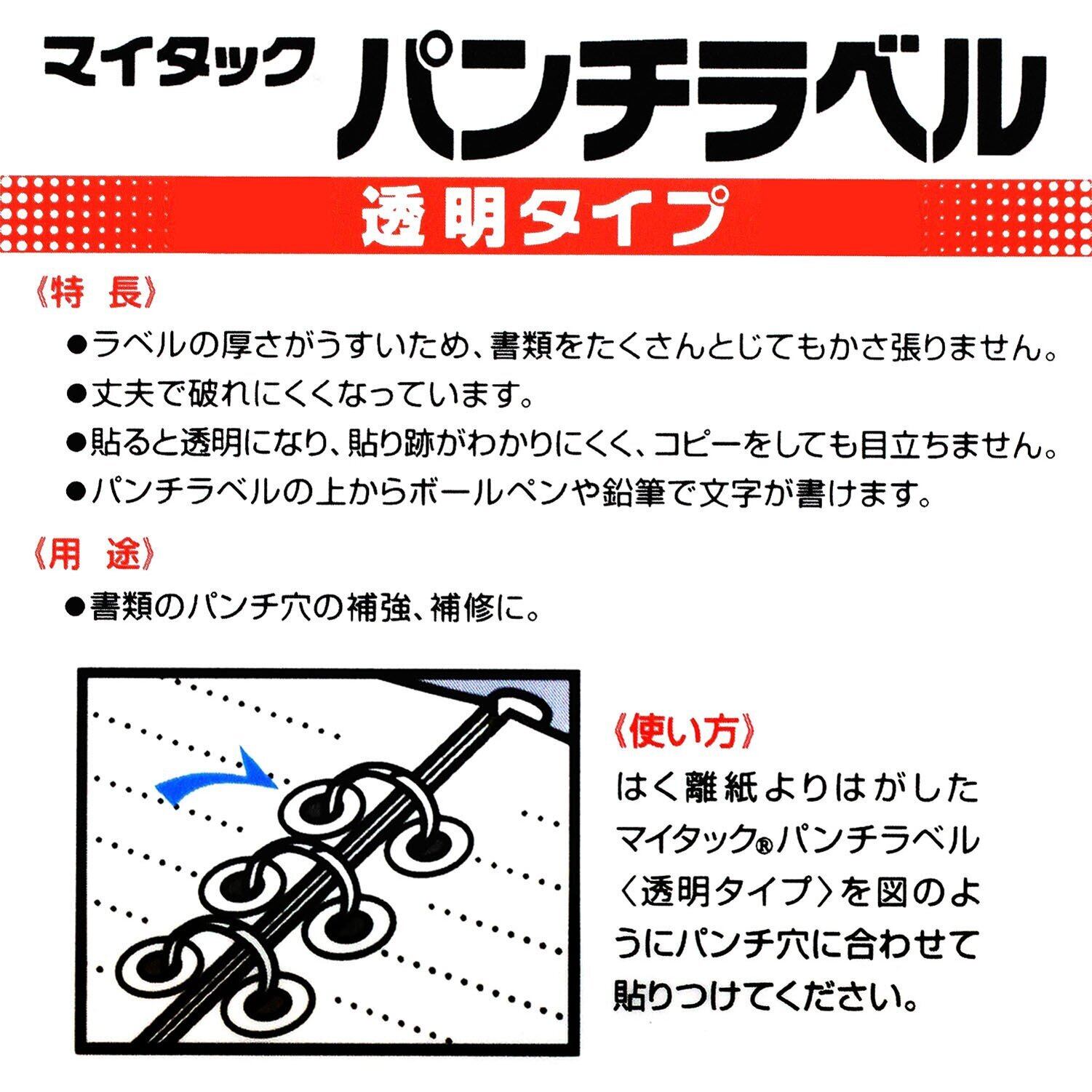 マイタック パンチラベル

透明タイプ

《特 長》

●ラベルの厚さがうすいため、書類をたくさんとじてもかさ張りません。
●丈夫で破れにくくなっています。
●貼ると透明になり、貼り跡がわかりにくく、コピーをしても目立ちません。
●パンチラベルの上からボールペンや鉛筆で文字が書けます。

《用 途》

●書類のパンチ穴の補強、補修に。

《使い方》

はく離紙よりはがしたマイタック®パンチラベル〈透明タイプ〉を図のようにパンチ穴に合わせて貼りつけてください。