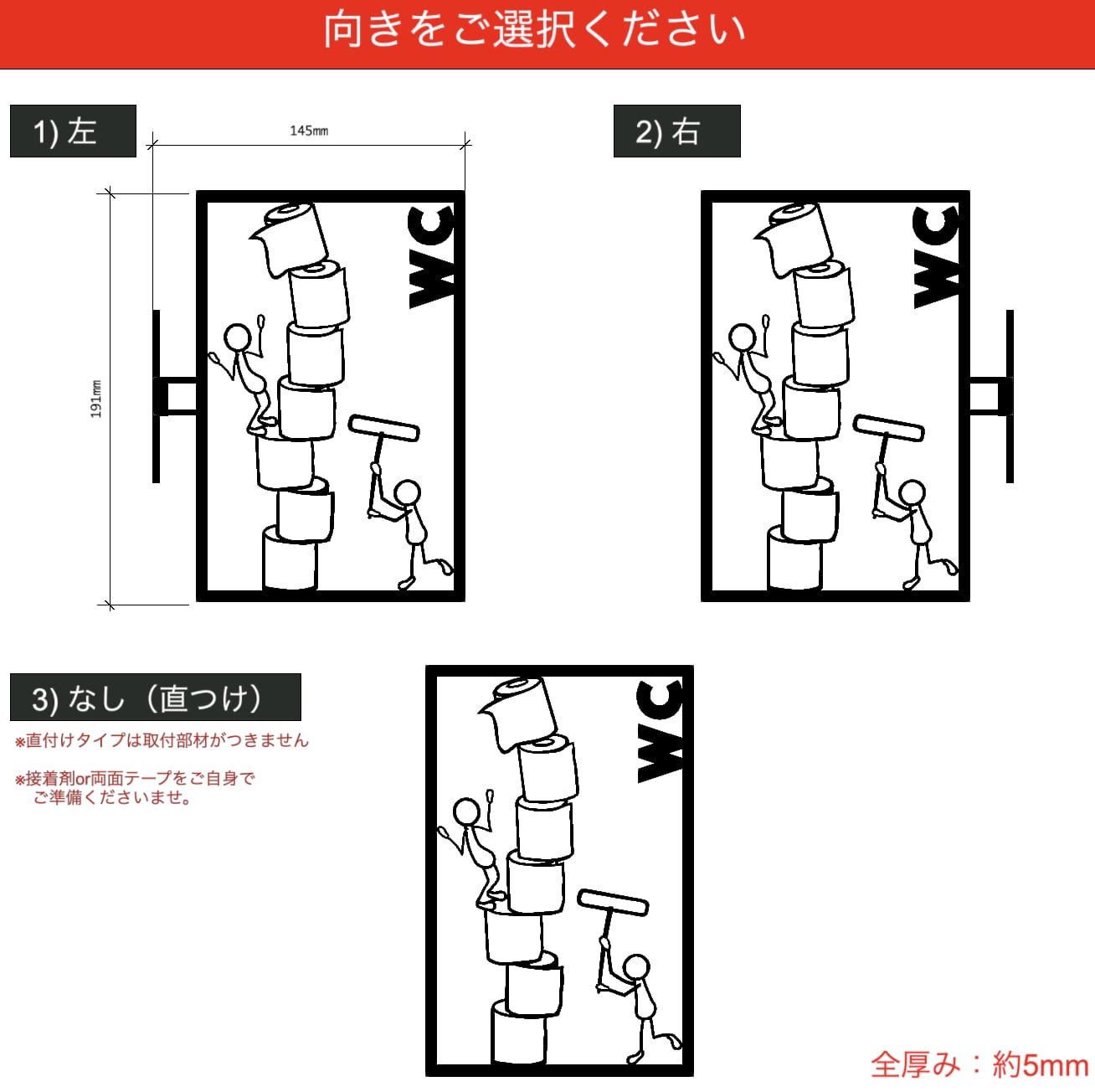 向きをご選択ください

1) 左

145mm

191mm

WC

2) 右

WC

3) なし（直つけ）

※直付けタイプは取付部材がつきません

※接着剤or両面テープをご自身でご準備くださいませ。

WC

全厚み：約5mm