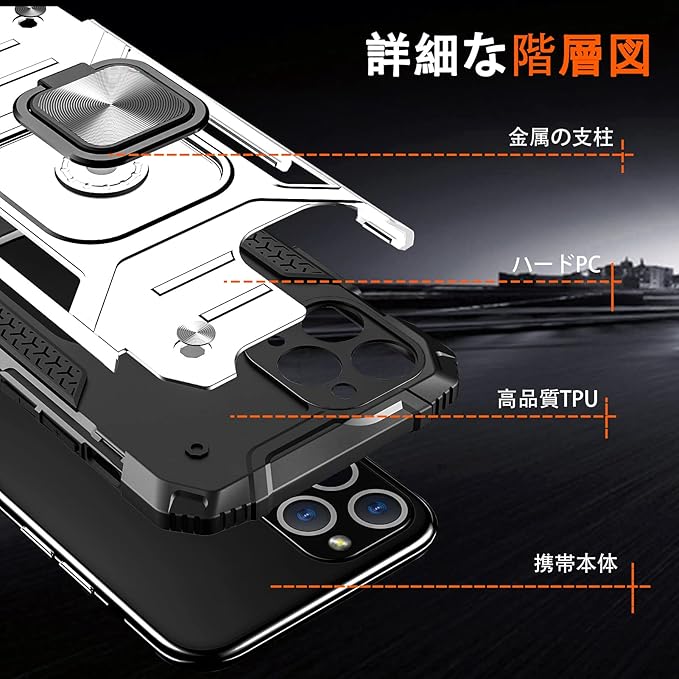 詳細な階層図

金属の支柱

ハードPC

高品質TPU

携帯本体