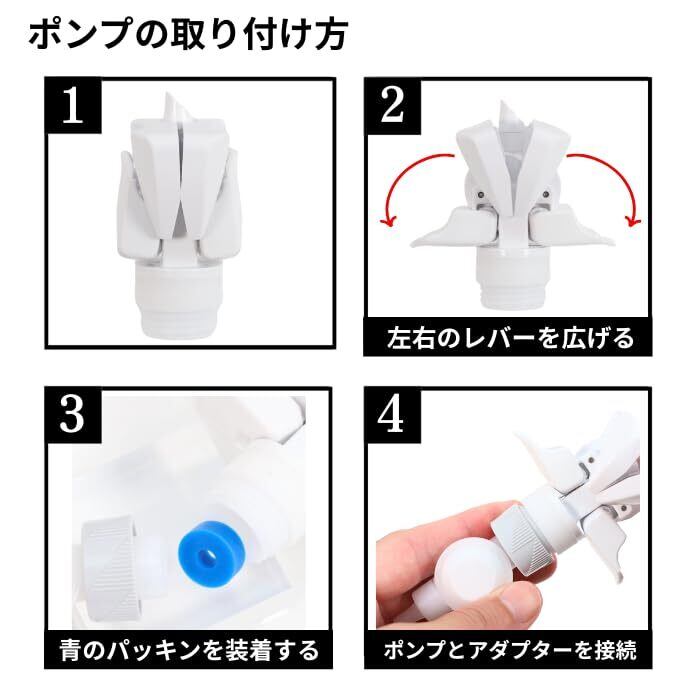 ポンプの取り付け方

1

2

左右のレバーを広げる

3

青のパッキンを装着する

4

ポンプとアダプターを接続