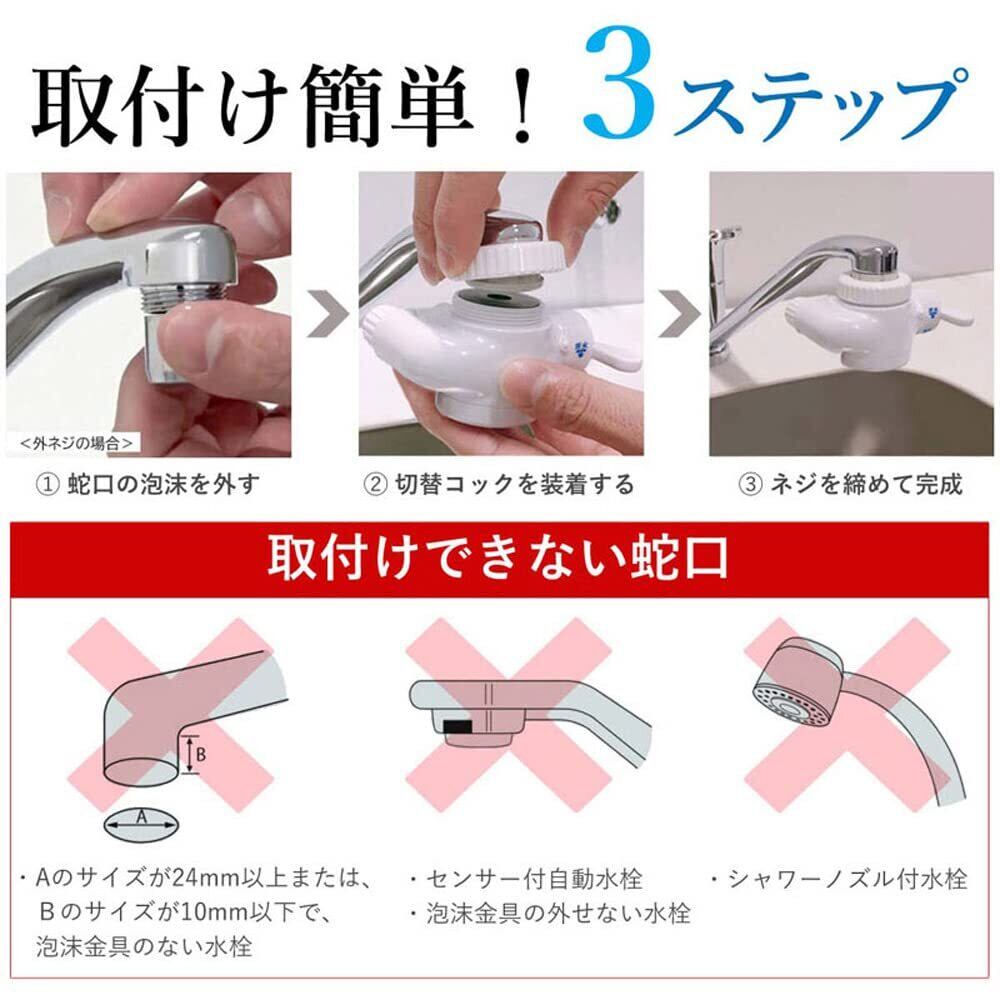 取付け簡単！ 3ステップ

<外ネジの場合>

① 蛇口の泡沫を外す

② 切替コックを装着する

③ ネジを締めて完成

取付けできない蛇口

B

A

・Aのサイズが24mm以上または、Bのサイズが10mm以下で、泡沫金具のない水栓

・センサー付自動水栓
・泡沫金具の外せない水栓

・シャワーノズル付水栓